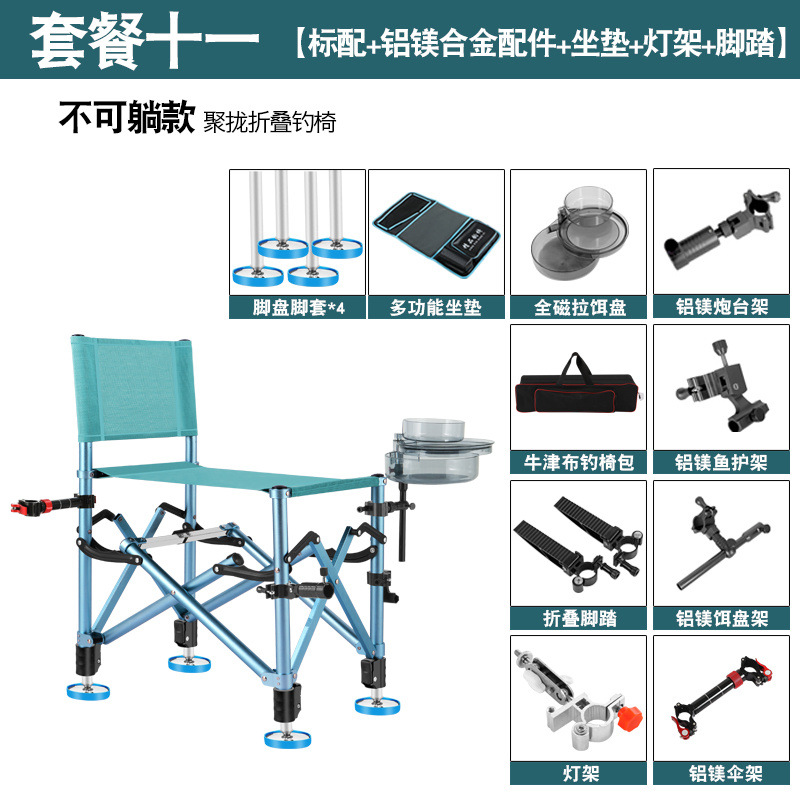 套餐十一 【标配+铝镁合金配件+坐垫+灯架+脚踏】

不可躺款 聚拢折叠钓椅

脚盘脚套*4

多功能坐垫

全磁拉饵盘

铝镁炮台架

牛津布钓椅包

铝镁鱼护架

折叠脚踏

铝镁饵盘架

灯架

铝镁伞架