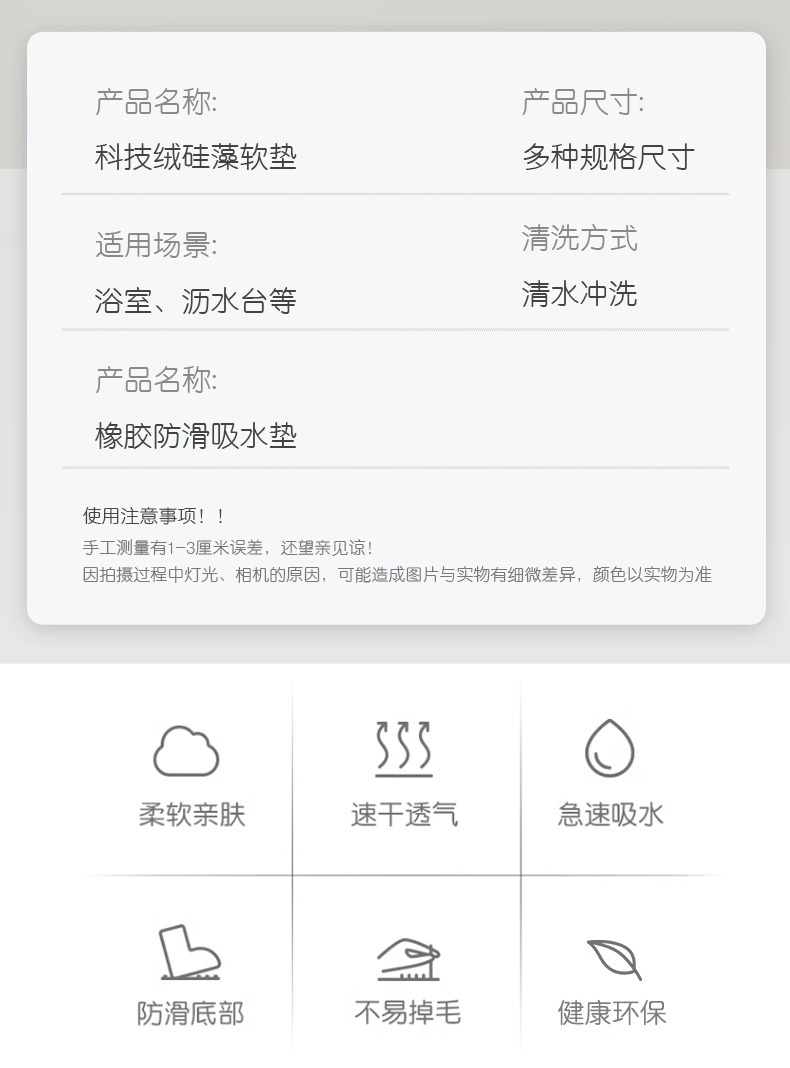 产品名称:
科技绒硅藻软垫

产品尺寸:
多种规格尺寸

适用场景:
浴室、沥水台等

清洗方式
清水冲洗

产品名称:
橡胶防滑吸水垫

使用注意事项!!
手工测量有1-3厘米误差，还望亲见谅!
因拍摄过程中灯光、相机的原因，可能造成图片与实物有细微差异，颜色以实物为准

柔软亲肤

速干透气

急速吸水

防滑底部

不易掉毛

健康环保