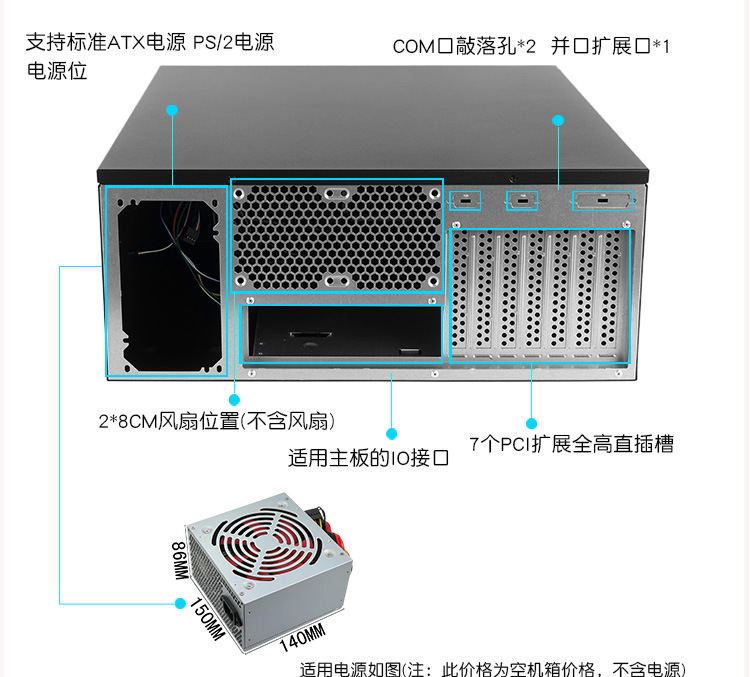 支持标准ATX电源 PS/2电源
电源位

COM口敲落孔*2 并口扩展口*1

2*8CM风扇位置(不含风扇)

适用主板的IO接口

7个PCI扩展全高直插槽

86MM

150MM

140MM

适用电源如图(注：此价格为空机箱价格，不含电源)