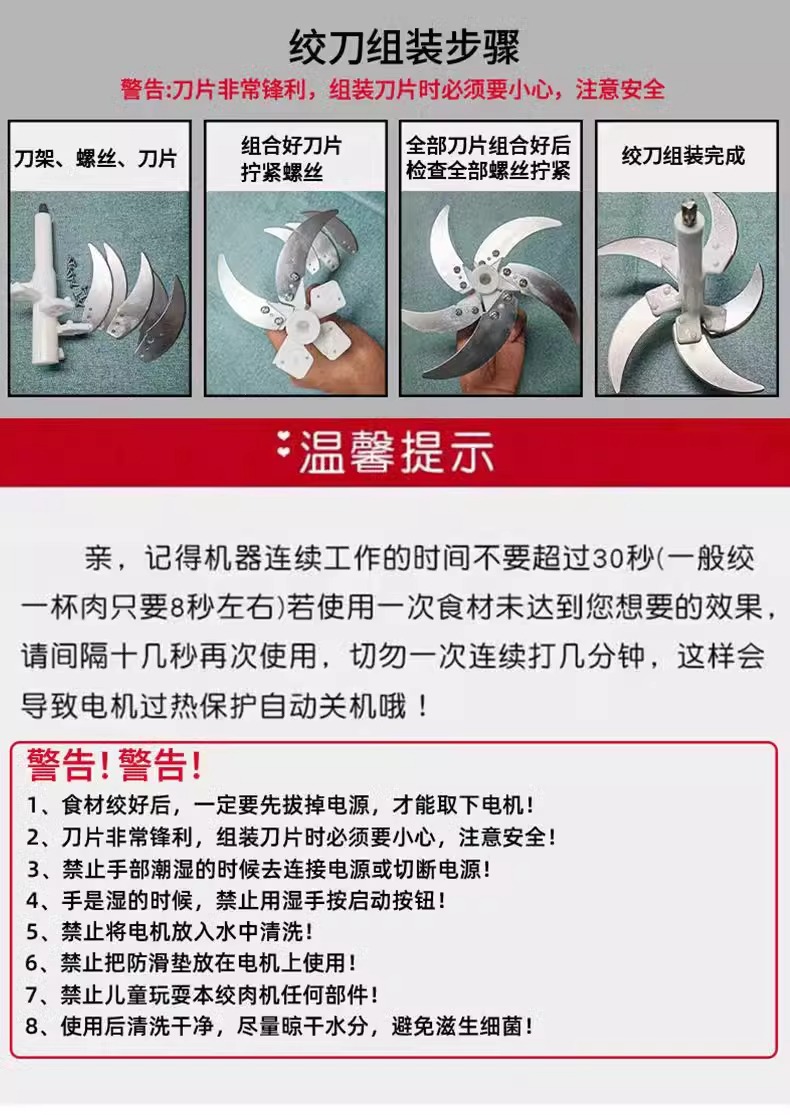 绞刀组装步骤

警告:刀片非常锋利，组装刀片时必须要小心，注意安全

刀架、螺丝、刀片

组合好刀片
拧紧螺丝

全部刀片组合好后
检查全部螺丝拧紧

绞刀组装完成

温馨提示

亲，记得机器连续工作的时间不要超过30秒(一般绞一杯肉只要8秒左右)若使用一次食材未达到您想要的效果，请间隔十几秒再次使用，切勿一次连续打几分钟，这样会导致电机过热保护自动关机哦！

警告!警告!

1、食材绞好后，一定要先拔掉电源，才能取下电机!
2、刀片非常锋利，组装刀片时必须要小心，注意安全!
3、禁止手部潮湿的时候去连接电源或切断电源!
4、手是湿的时候，禁止用湿手按启动按钮!
5、禁止将电机放入水中清洗!
6、禁止把防滑垫放在电机上使用!
7、禁止儿童玩耍本绞肉机任何部件!
8、使用后清洗干净，尽量晾干水分，避免滋生细菌!