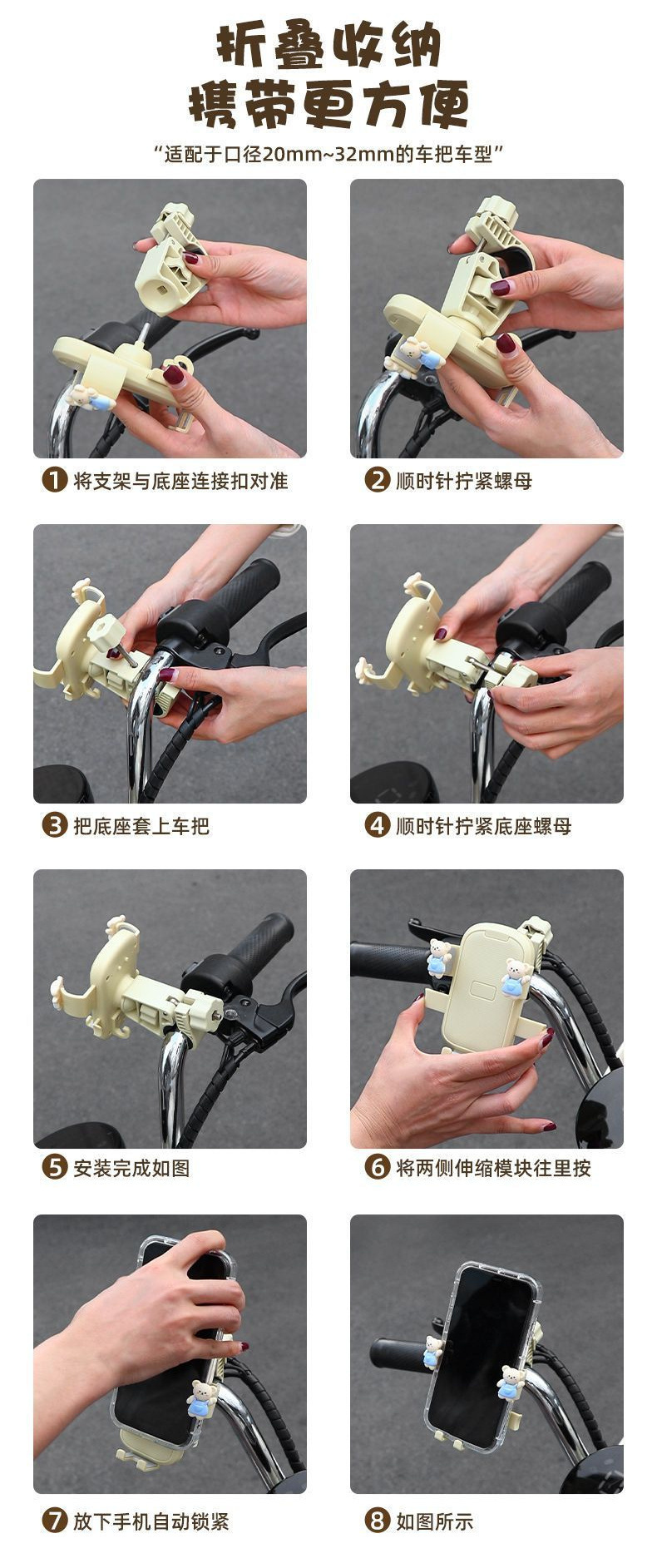 折叠收纳
携带更方便

“适配于口径20mm~32mm的车把车型”

1 将支架与底座连接扣对准

2 顺时针拧紧螺母

3 把底座套上车把

4 顺时针拧紧底座螺母

5 安装完成如图

6 将两侧伸缩模块往里按

7 放下手机自动锁紧

8 如图所示