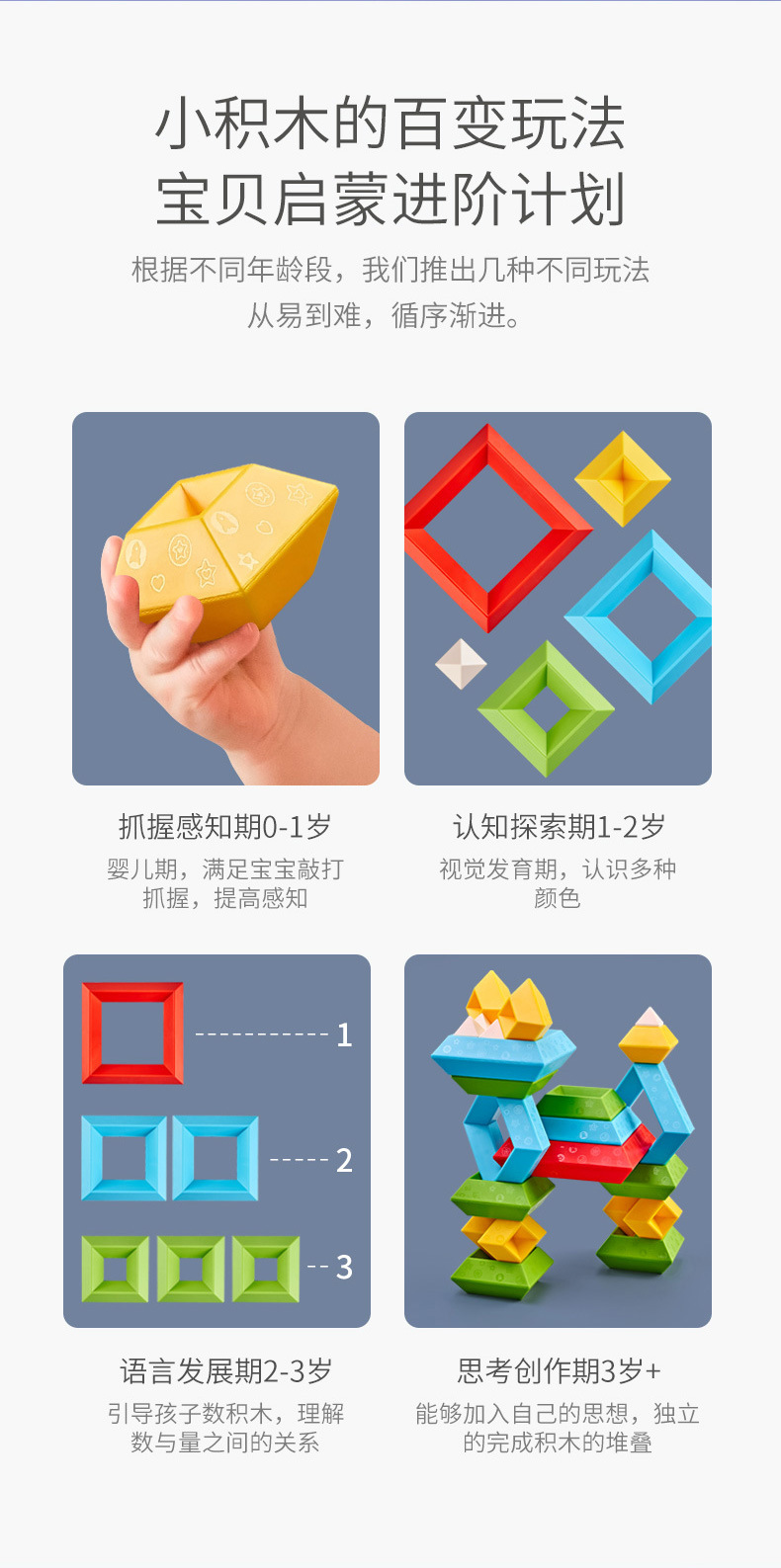 小积木的百变玩法
宝贝启蒙进阶计划

根据不同年龄段，我们推出几种不同玩法
从易到难，循序渐进。

抓握感知期0-1岁
婴儿期，满足宝宝敲打抓握，提高感知

认知探索期1-2岁
视觉发育期，认识多种颜色

1
2
3

语言发展期2-3岁
引导孩子数积木，理解数与量之间的关系

思考创作期3岁+
能够加入自己的思想，独立的完成积木的堆叠