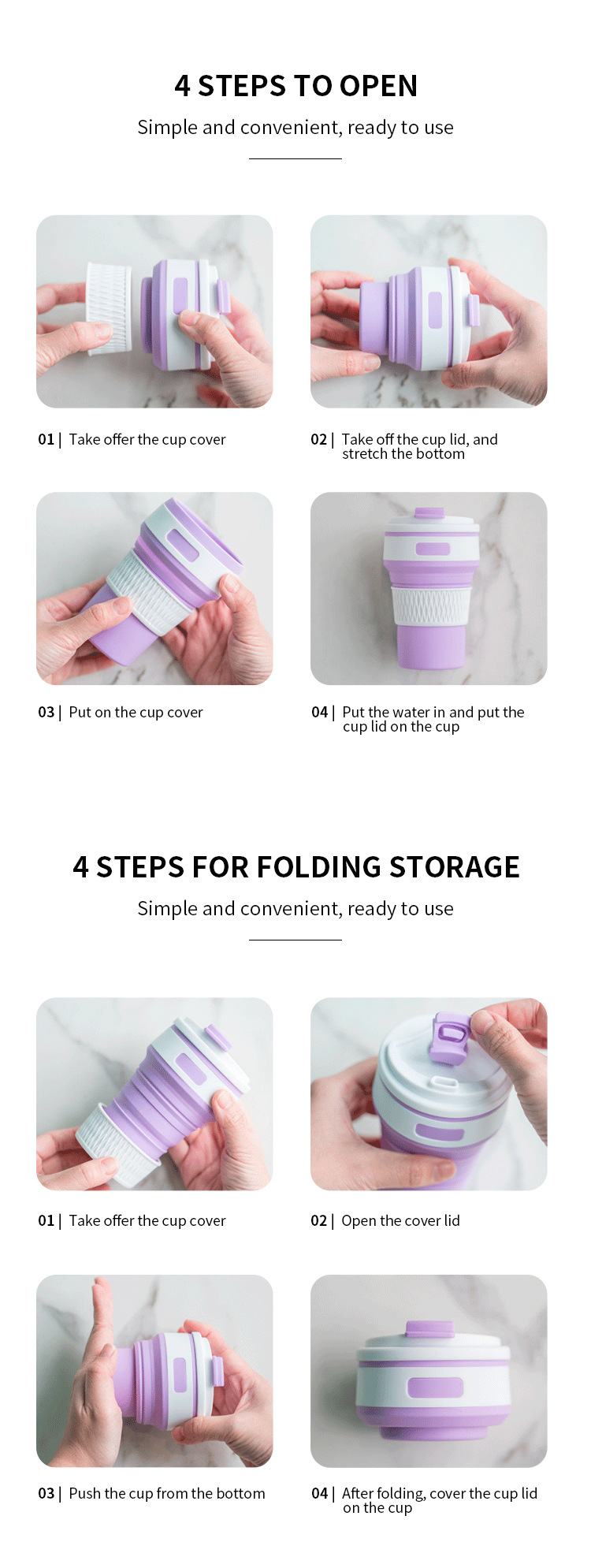 4 STEPS TO OPEN

Simple and convenient, ready to use

01 | Take offer the cup cover

02 | Take off the cup lid, and stretch the bottom

03 | Put on the cup cover

04 | Put the water in and put the cup lid on the cup

4 STEPS FOR FOLDING STORAGE

Simple and convenient, ready to use

01 | Take offer the cup cover

02 | Open the cover lid

03 | Push the cup from the bottom

04 | After folding, cover the cup lid on the cup