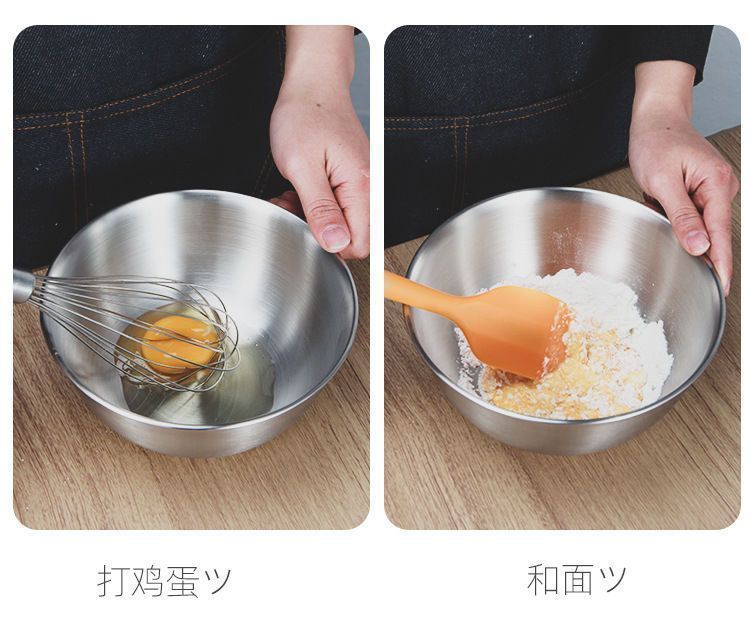 打鸡蛋ツ

和面ツ