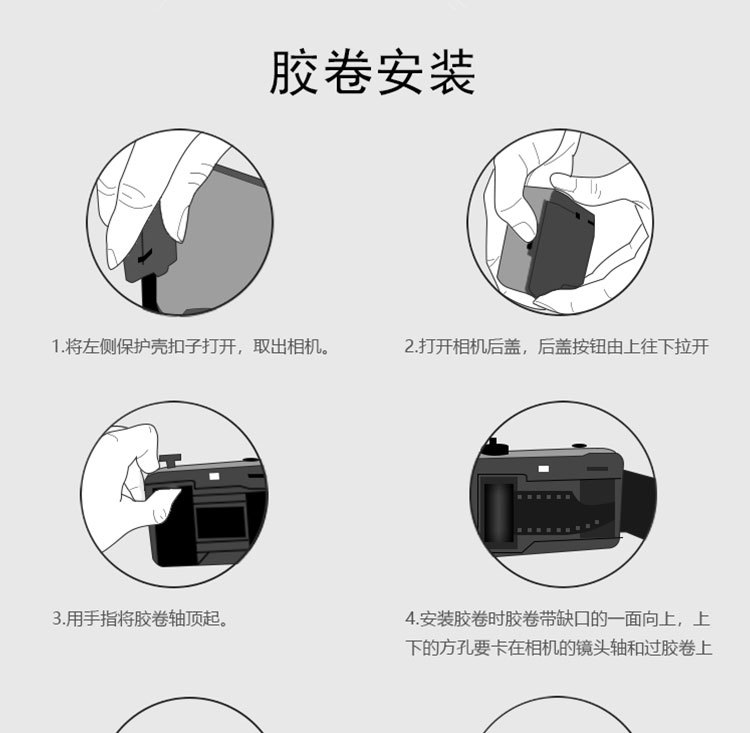 胶卷安装

1.将左侧保护壳扣子打开，取出相机。

2.打开相机后盖，后盖按钮由上往下拉开

3.用手指将胶卷轴顶起。

4.安装胶卷时胶卷带缺口的一面向上，上下的方孔要卡在相机的镜头轴和过胶卷上