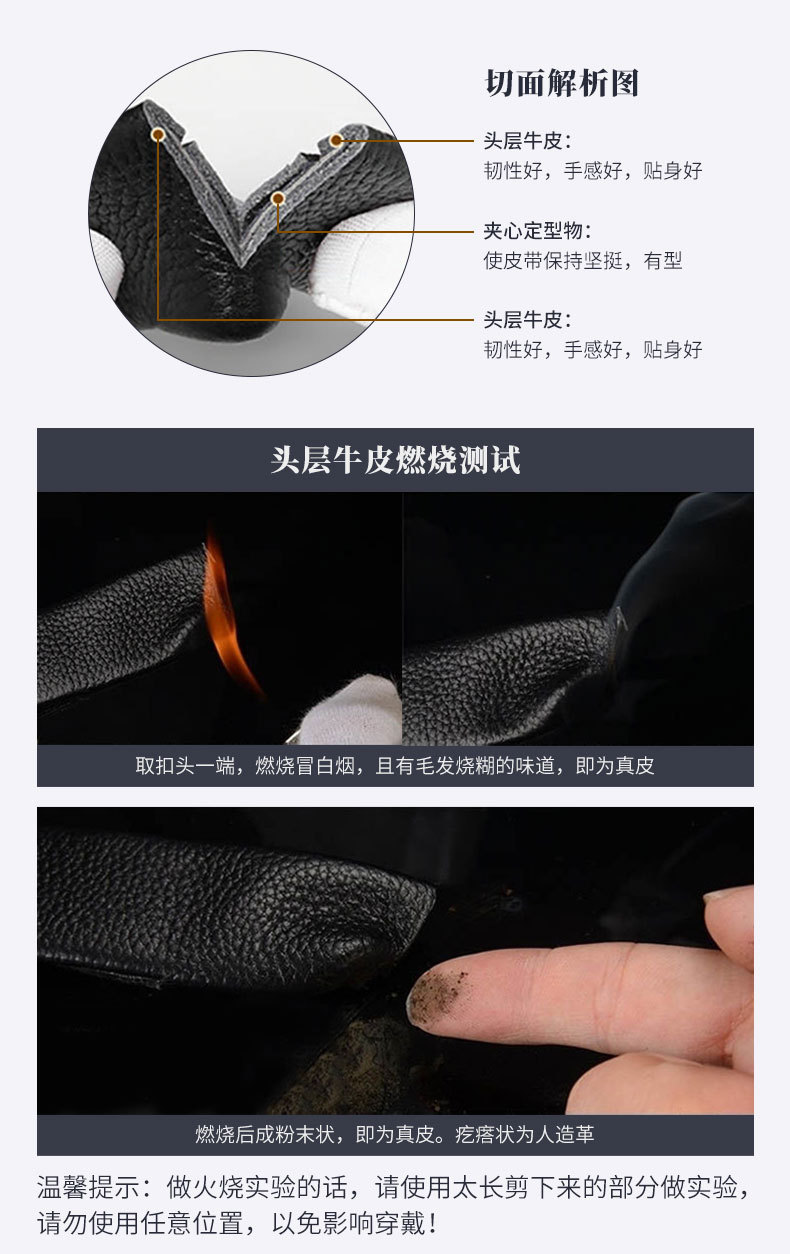 切面解析图

头层牛皮：
韧性好，手感好，贴身好

夹心定型物：
使皮带保持坚挺，有型

头层牛皮：
韧性好，手感好，贴身好

头层牛皮燃烧测试

取扣头一端，燃烧冒白烟，且有毛发烧糊的味道，即为真皮

燃烧后成粉末状，即为真皮。疙瘩状为人造革

温馨提示：做火烧实验的话，请使用太长剪下来的部分做实验，请勿使用任意位置，以免影响穿戴！