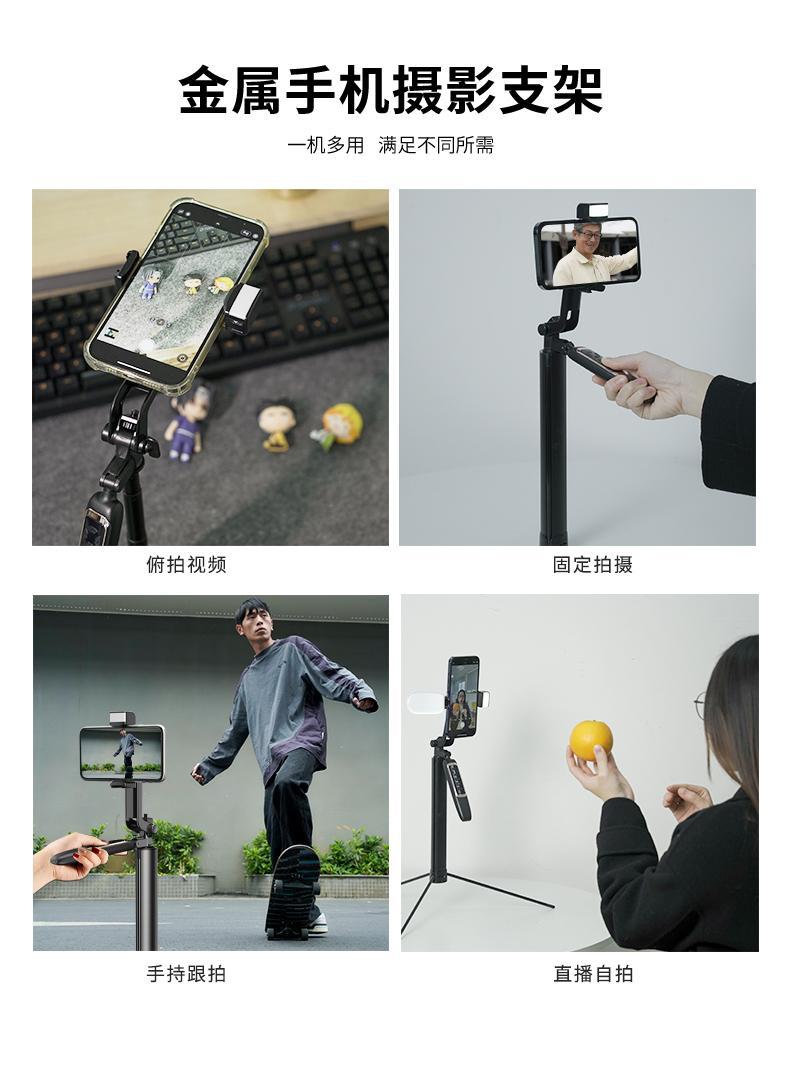 金属手机摄影支架

一机多用 满足不同所需

俯拍视频

固定拍摄

手持跟拍

直播自拍