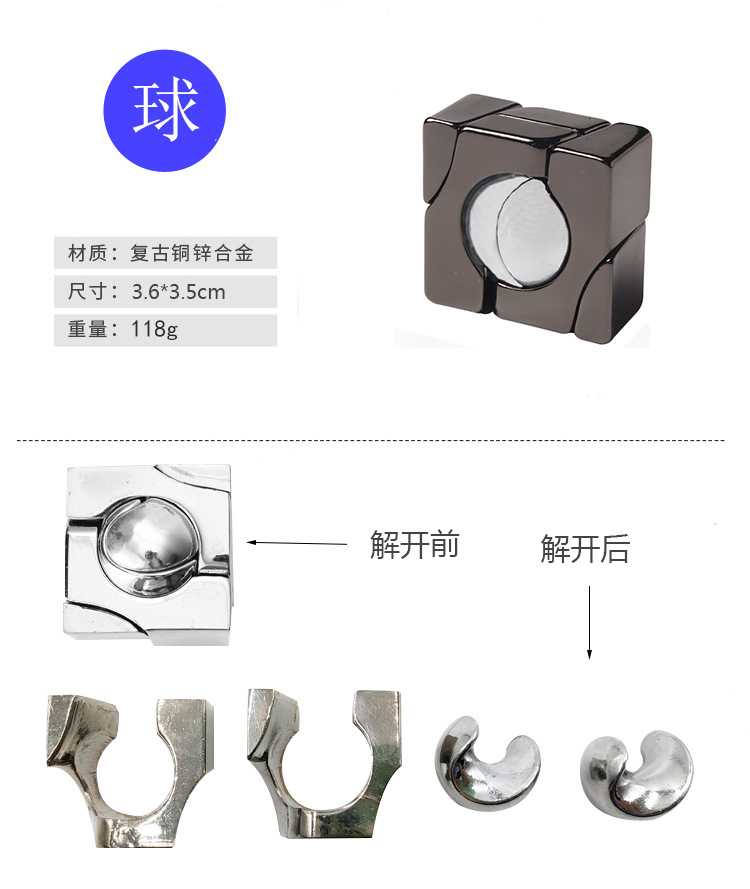 球

材质：复古铜锌合金

尺寸：3.6*3.5cm

重量：118g

解开前

解开后