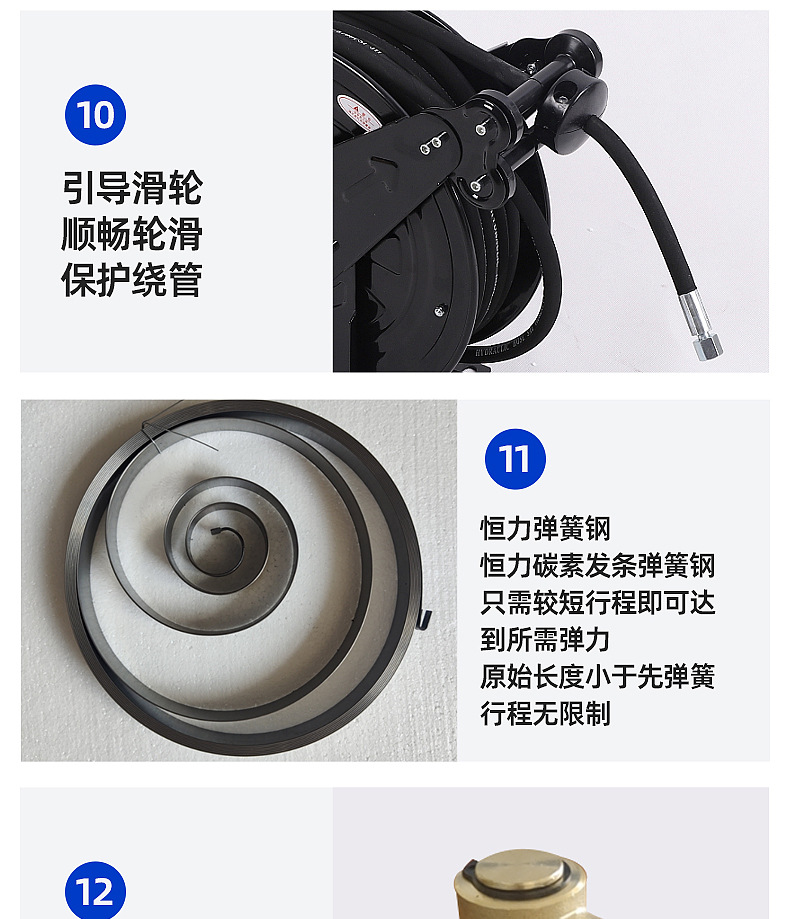 10

引导滑轮
顺畅轮滑
保护绕管

11

恒力弹簧钢
恒力碳素发条弹簧钢
只需较短行程即可达到所需弹力
原始长度小于先弹簧
行程无限制

12