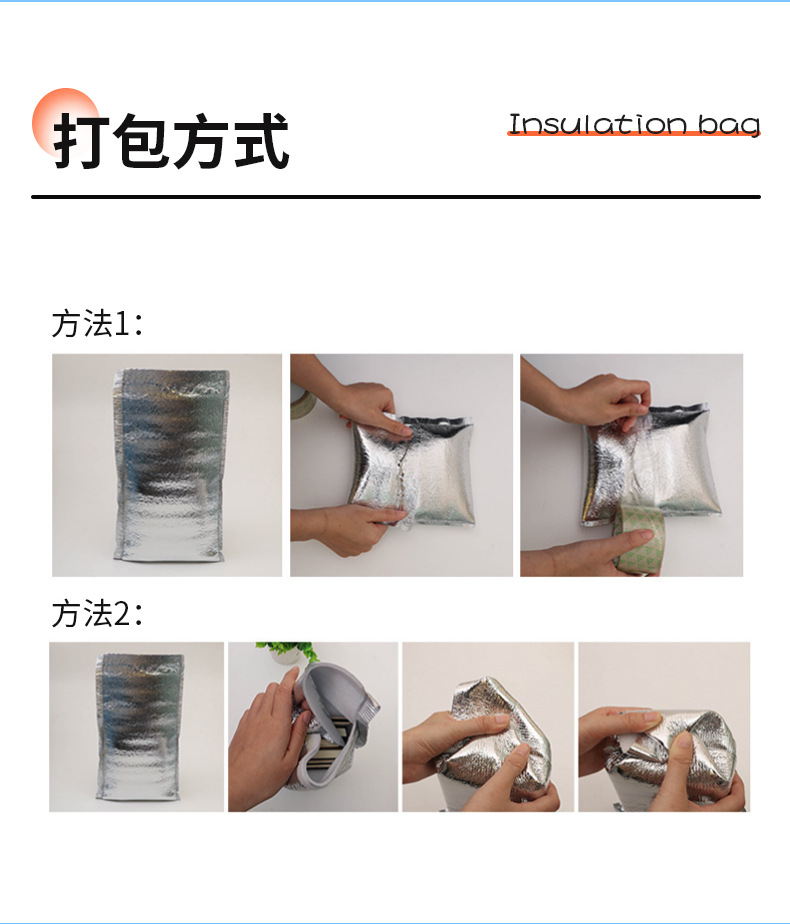 打包方式

Insulation bag

方法1：

方法2：