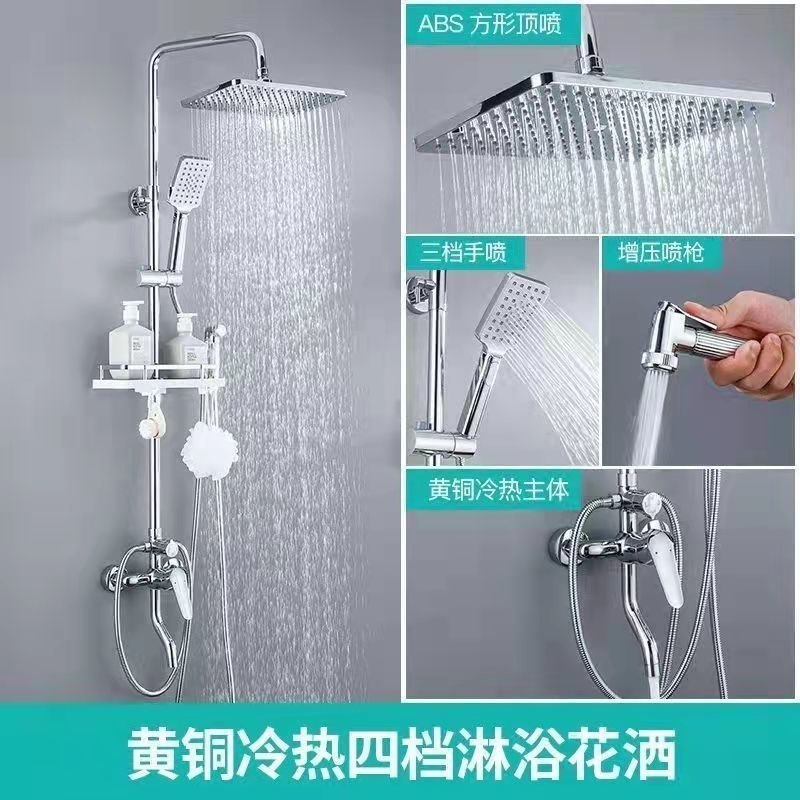 ABS 方形顶喷

三档手喷

增压喷枪

黄铜冷热主体

黄铜冷热四档淋浴花洒