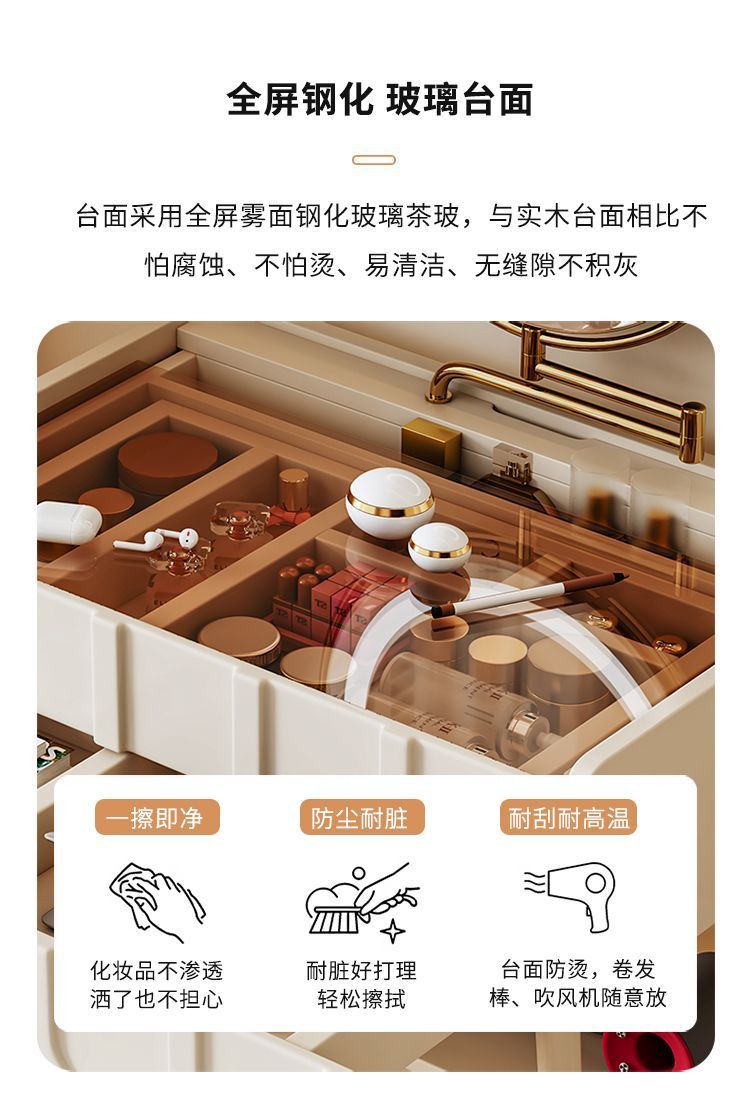 全屏钢化 玻璃台面

台面采用全屏雾面钢化玻璃茶玻，与实木台面相比不怕腐蚀、不怕烫、易清洁、无缝隙不积灰

一擦即净

化妆品不渗透
洒了也不担心

防尘耐脏

耐脏好打理
轻松擦拭

耐刮耐高温

台面防烫，卷发棒、吹风机随意放