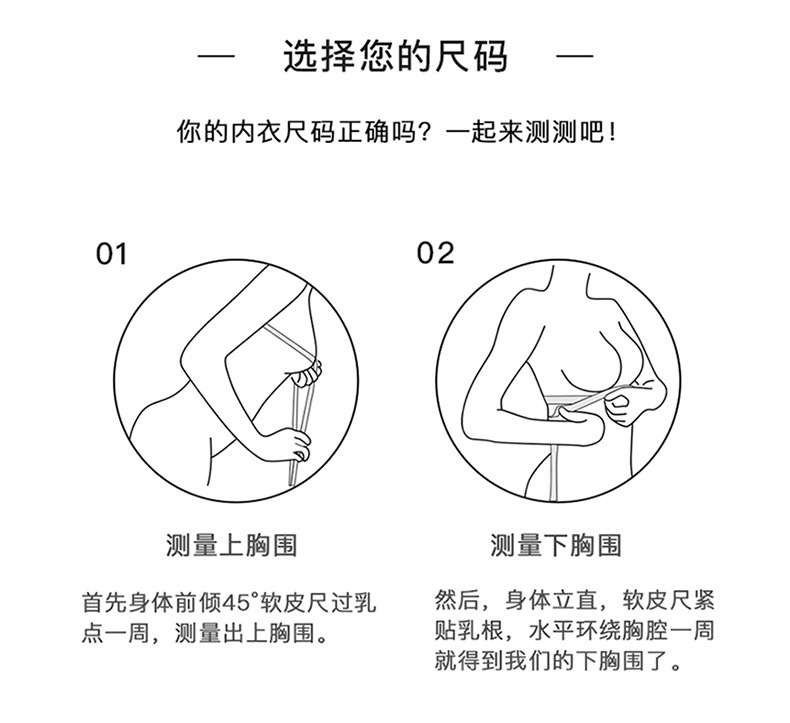 — 选择您的尺码 —

你的内衣尺码正确吗？一起来测测吧！

01

测量上胸围

首先身体前倾45°软皮尺过乳点一周，测量出上胸围。

02

测量下胸围

然后，身体立直，软皮尺紧贴乳根，水平环绕胸腔一周就得到我们的下胸围了。