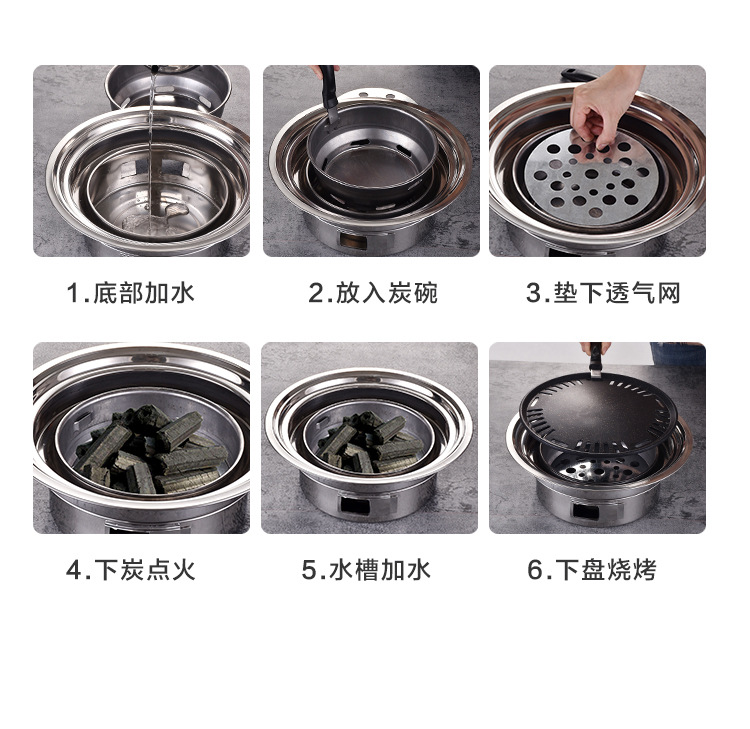 1.底部加水

2.放入炭碗

3.垫下透气网

4.下炭点火

5.水槽加水

6.下盘烧烤