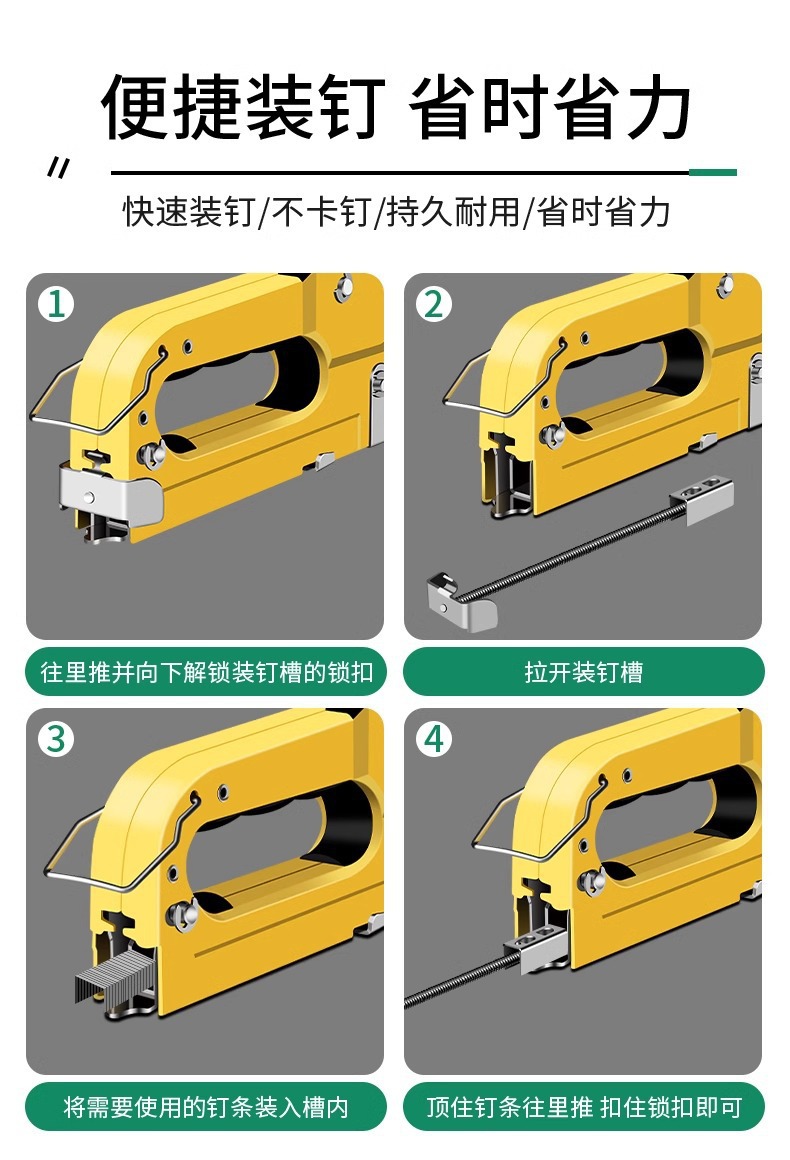 便捷装钉 省时省力

快速装钉/不卡钉/持久耐用/省时省力

1

往里推并向下解锁装钉槽的锁扣

2

拉开装钉槽

3

将需要使用的钉条装入槽内

4

顶住钉条往里推 扣住锁扣即可