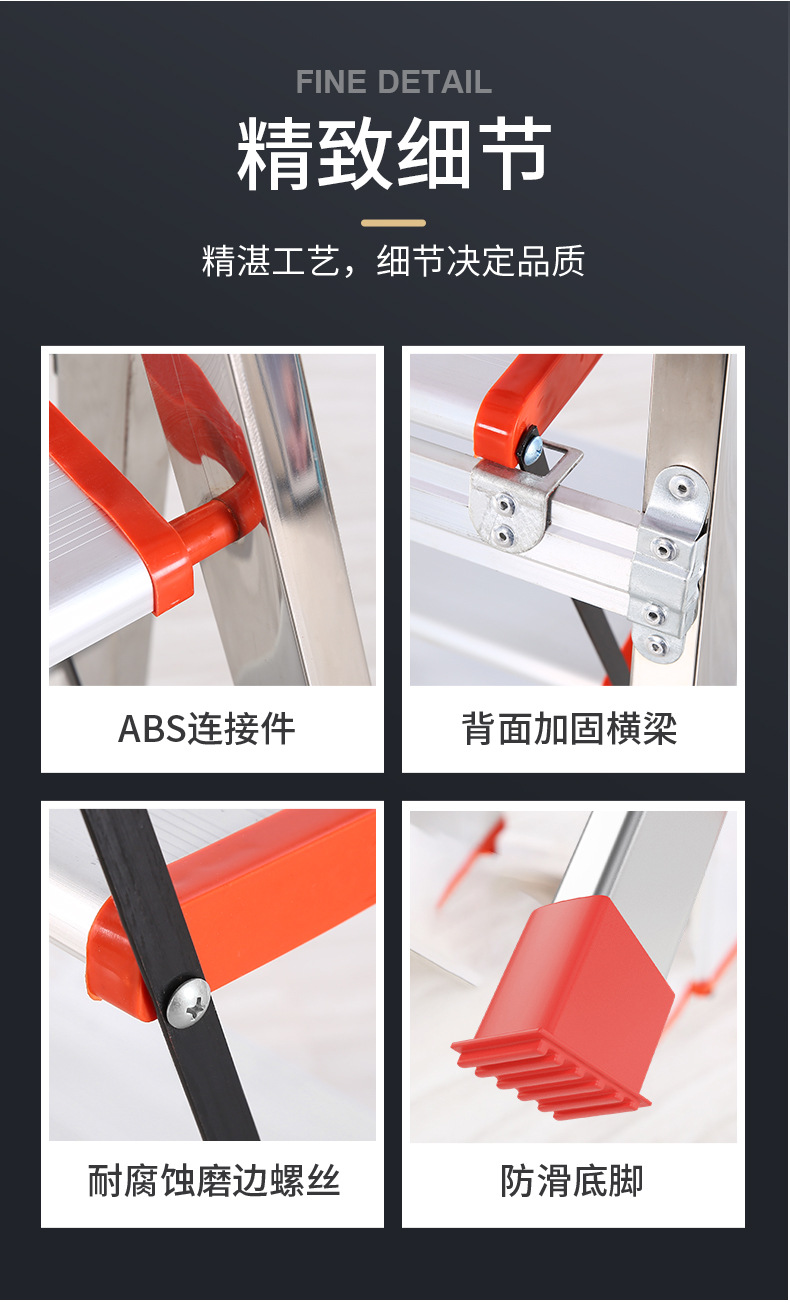 FINE DETAIL

精致细节

精湛工艺，细节决定品质

ABS连接件

背面加固横梁

耐腐蚀磨边螺丝

防滑底脚