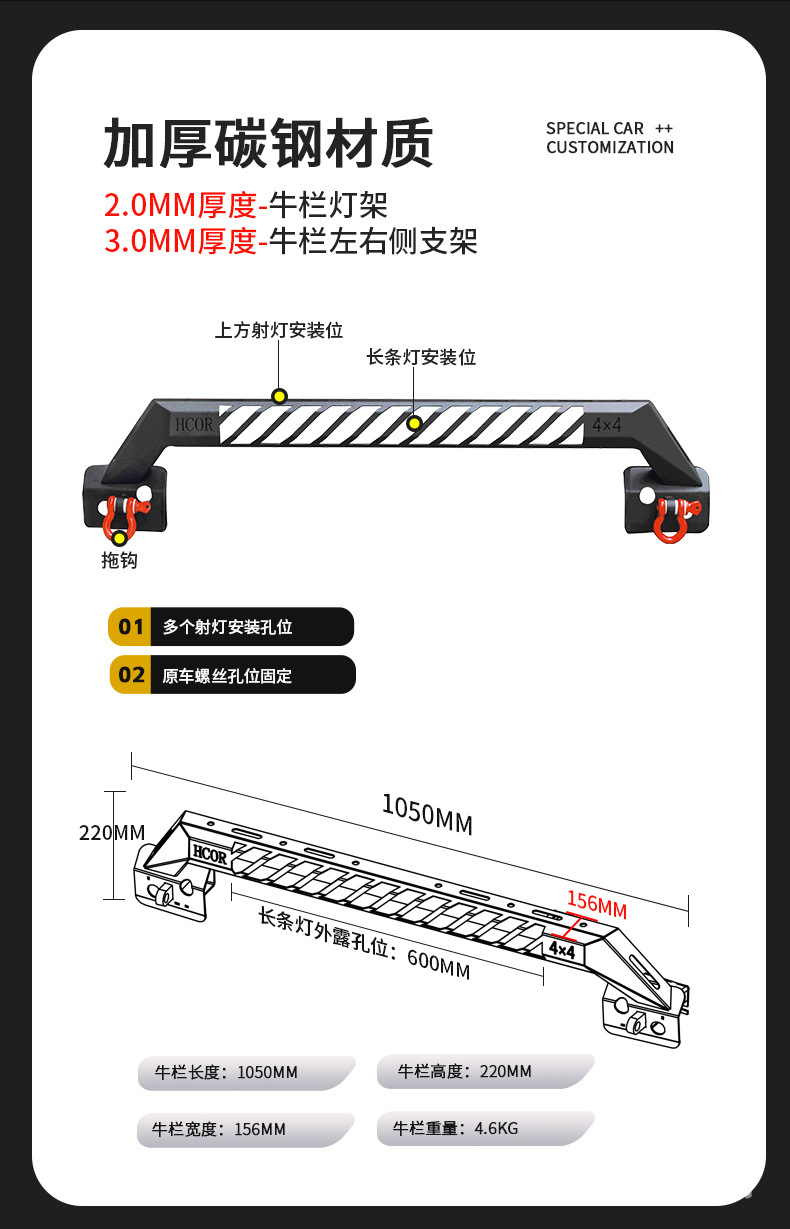 加厚碳钢材质

SPECIAL CAR ++
CUSTOMIZATION

2.0MM厚度-牛栏灯架
3.0MM厚度-牛栏左右侧支架

上方射灯安装位

长条灯安装位

HCOR

4×4

拖钩

01 多个射灯安装孔位

02 原车螺丝孔位固定

1050MM

220MM

HCOR

156MM

4×4

长条灯外露孔位：600MM

牛栏长度：1050MM

牛栏高度：220MM

牛栏宽度：156MM

牛栏重量：4.6KG