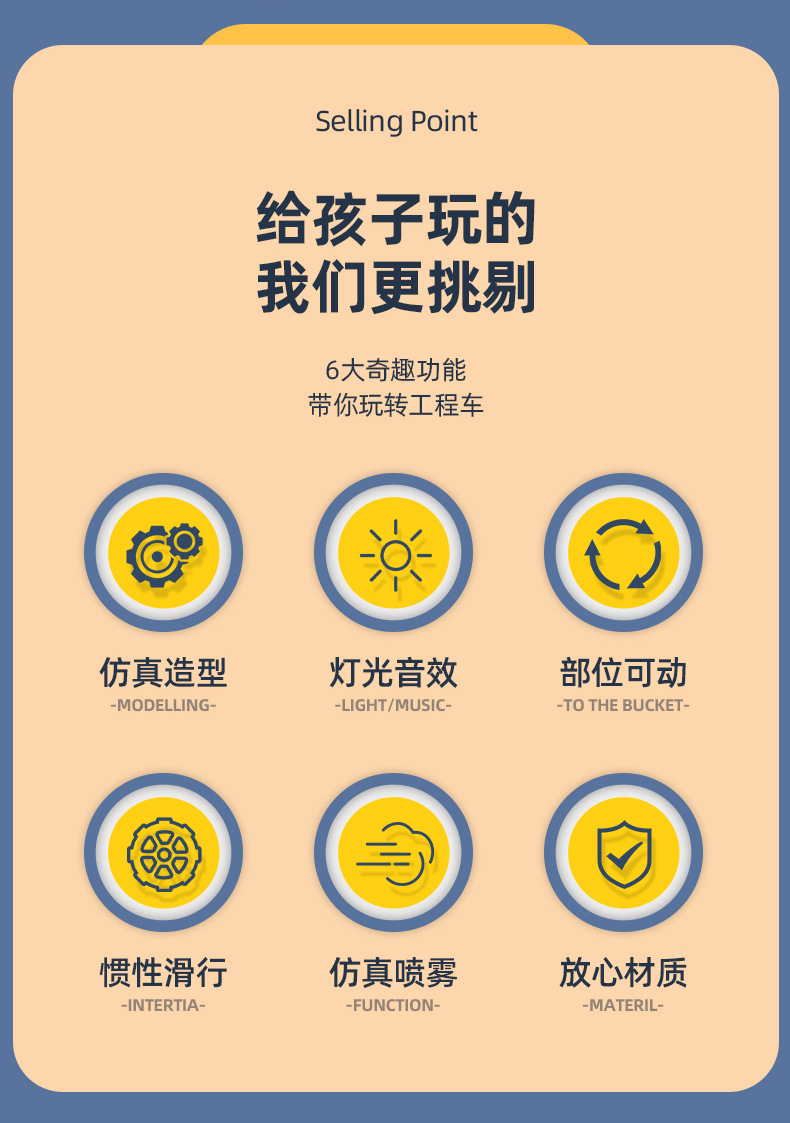 Selling Point

给孩子玩的
我们更挑剔

6大奇趣功能
带你玩转工程车

仿真造型
-MODELLING-

灯光音效
-LIGHT/MUSIC-

部位可动
-TO THE BUCKET-

惯性滑行
-INTERTIA-

仿真喷雾
-FUNCTION-

放心材质
-MATERIL-