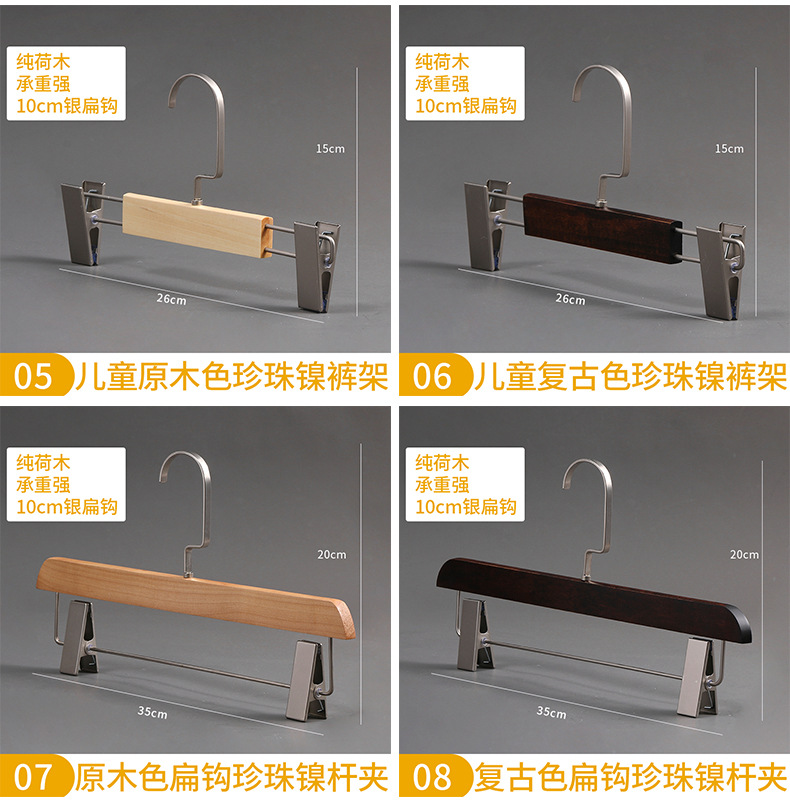 纯荷木
承重强
10cm银扁钩

15cm

26cm

05 儿童原木色珍珠镍裤架

纯荷木
承重强
10cm银扁钩

15cm

26cm

06 儿童复古色珍珠镍裤架

纯荷木
承重强
10cm银扁钩

20cm

35cm

07 原木色扁钩珍珠镍杆夹

纯荷木
承重强
10cm银扁钩

20cm

35cm

08 复古色扁钩珍珠镍杆夹