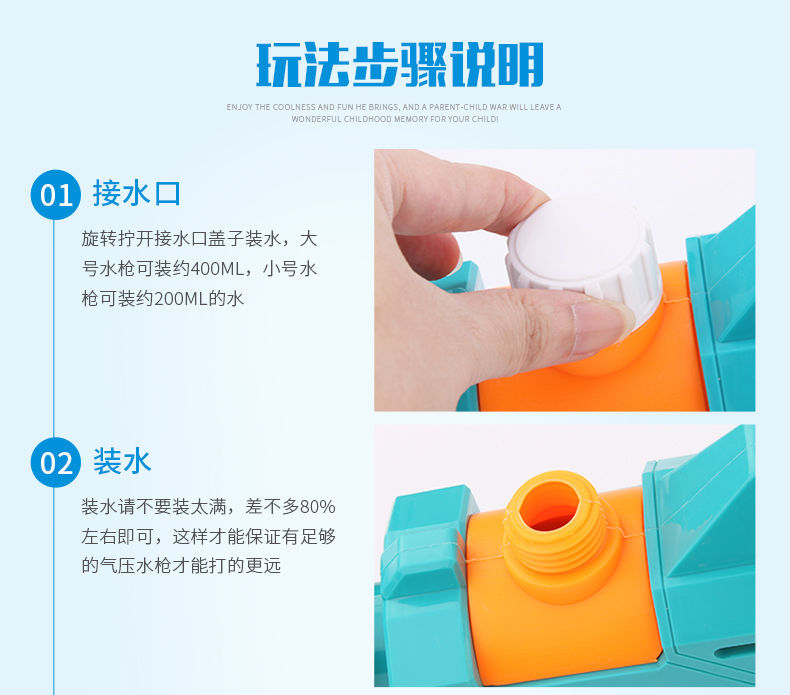 玩法步骤说明

ENJOY THE COOLNESS AND FUN HE BRINGS, AND A PARENT-CHILD WAR WILL LEAVE A WONDERFUL CHILDHOOD MEMORY FOR YOUR CHILD!

01 接水口

旋转拧开接水口盖子装水，大号水枪可装约400ML，小号水枪可装约200ML的水

02 装水

装水请不要装太满，差不多80%左右即可，这样才能保证有足够的气压水枪才能打的更远