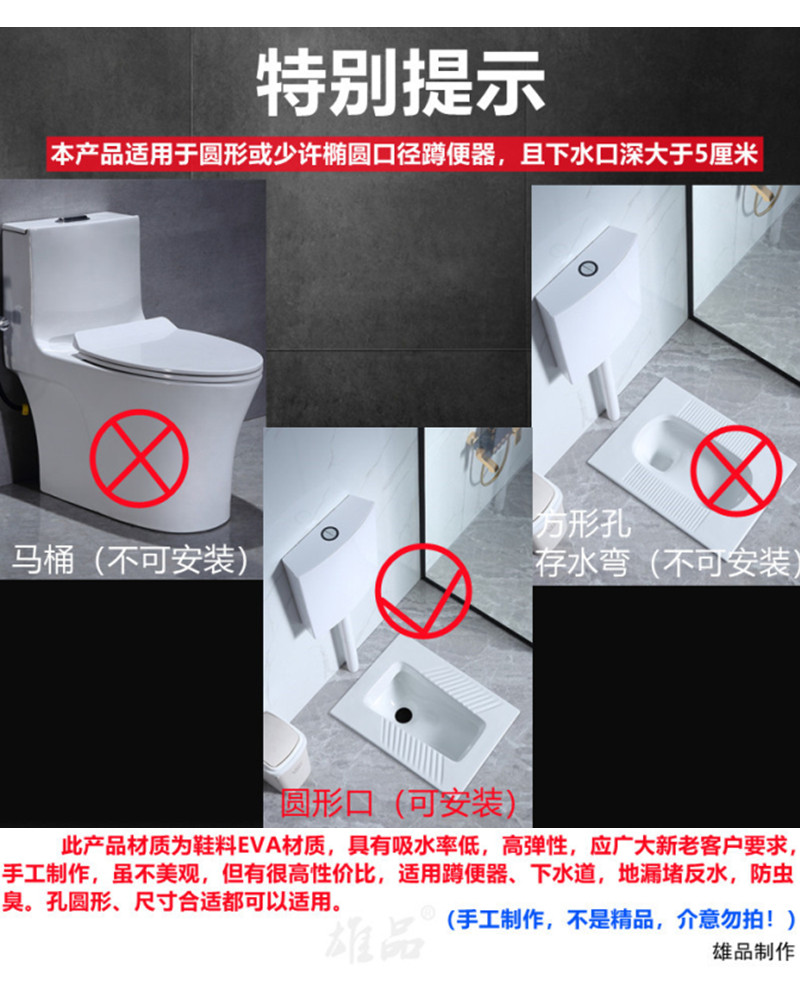 特别提示

本产品适用于圆形或少许椭圆口径蹲便器，且下水口深大于5厘米

马桶（不可安装）

方形孔
存水弯（不可安装）

圆形口（可安装）

此产品材质为鞋料EVA材质，具有吸水率低，高弹性，应广大新老客户要求，手工制作，虽不美观，但有很高性价比，适用蹲便器、下水道，地漏堵反水，防虫臭。孔圆形、尺寸合适都可以适用。

（手工制作，不是精品，介意勿拍！）

雄品

雄品制作