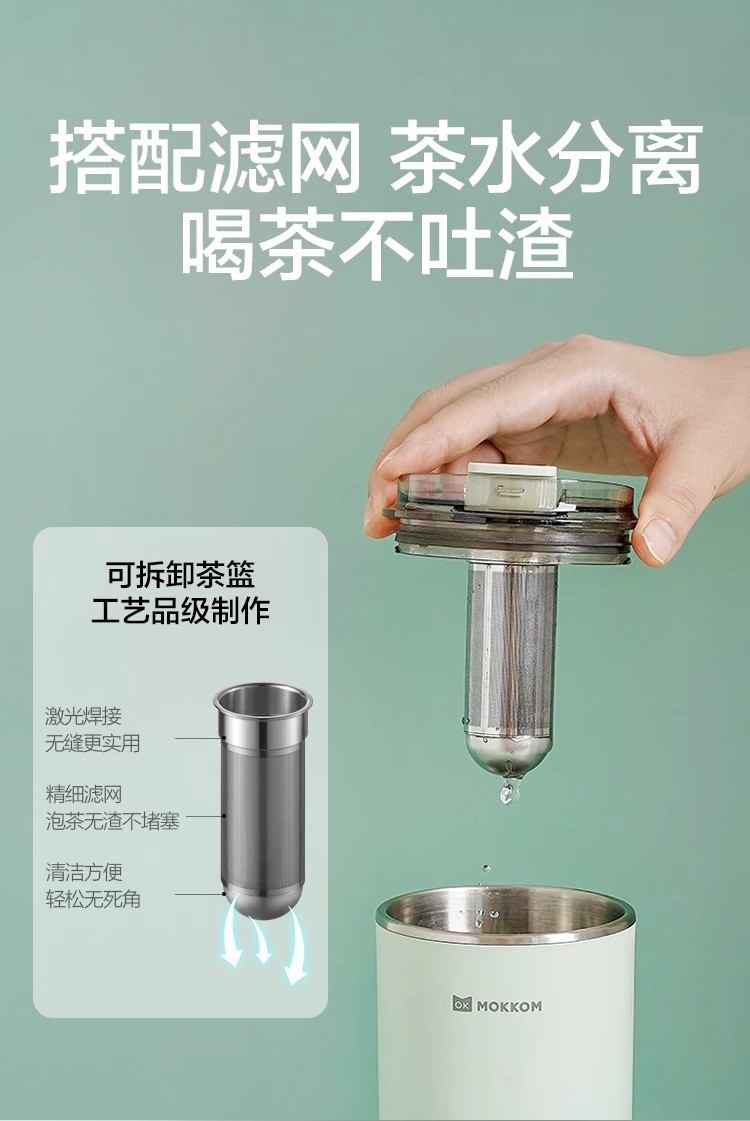 搭配滤网 茶水分离
喝茶不吐渣

可拆卸茶篮
工艺品级制作

激光焊接
无缝更实用

精细滤网
泡茶无渣不堵塞

清洁方便
轻松无死角

MOKKOM