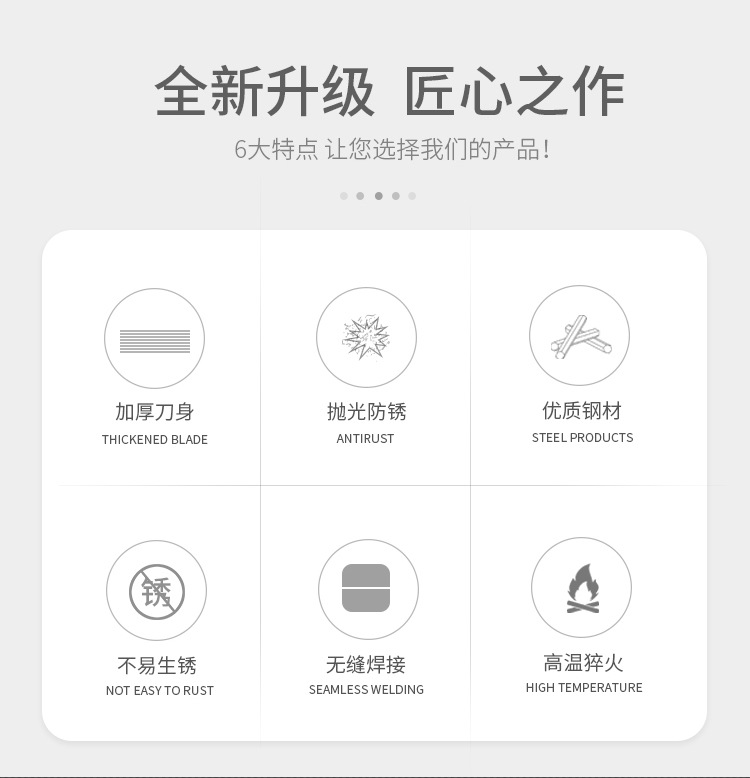 全新升级 匠心之作

6大特点 让您选择我们的产品!

加厚刀身
THICKENED BLADE

抛光防锈
ANTIRUST

优质钢材
STEEL PRODUCTS

锈

不易生锈
NOT EASY TO RUST

无缝焊接
SEAMLESS WELDING

高温猝火
HIGH TEMPERATURE