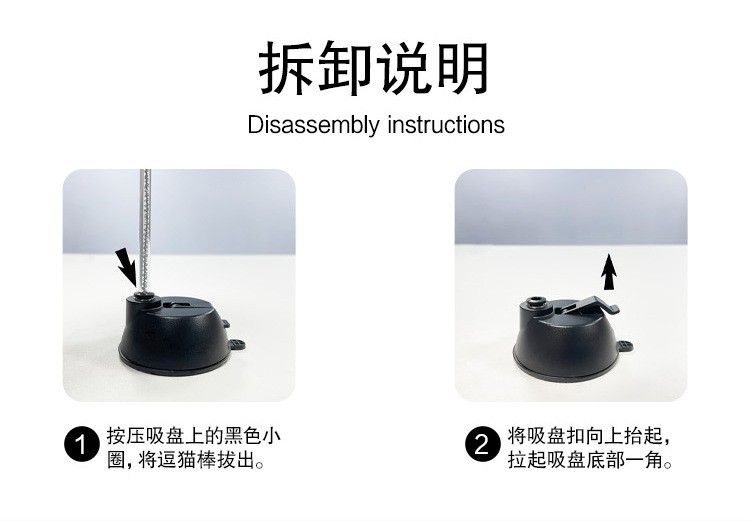 拆卸说明
Disassembly instructions

1 按压吸盘上的黑色小圈，将逗猫棒拔出。

2 将吸盘扣向上抬起，拉起吸盘底部一角。