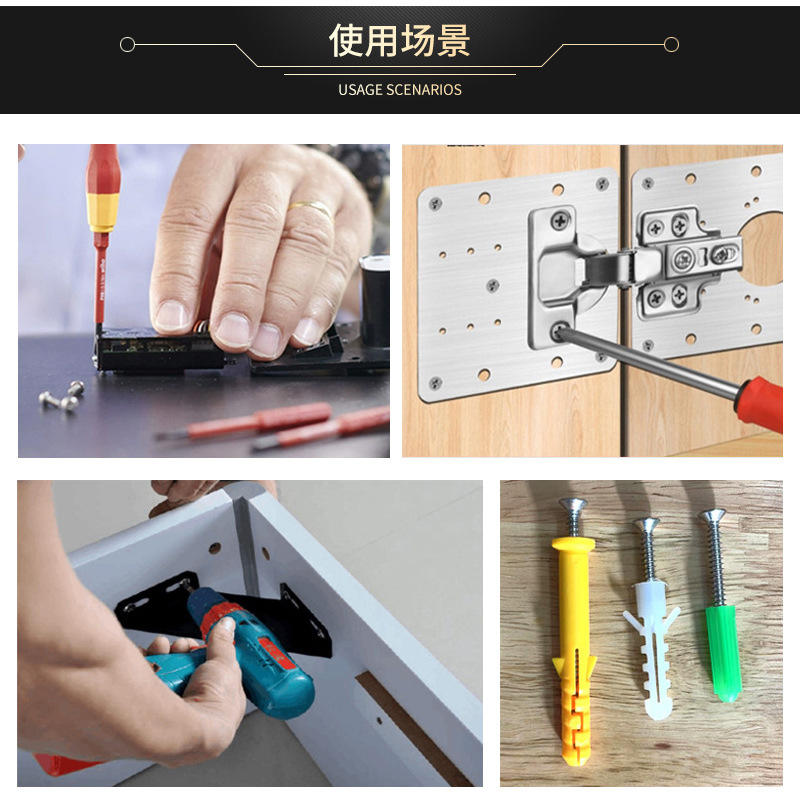 使用场景

USAGE SCENARIOS