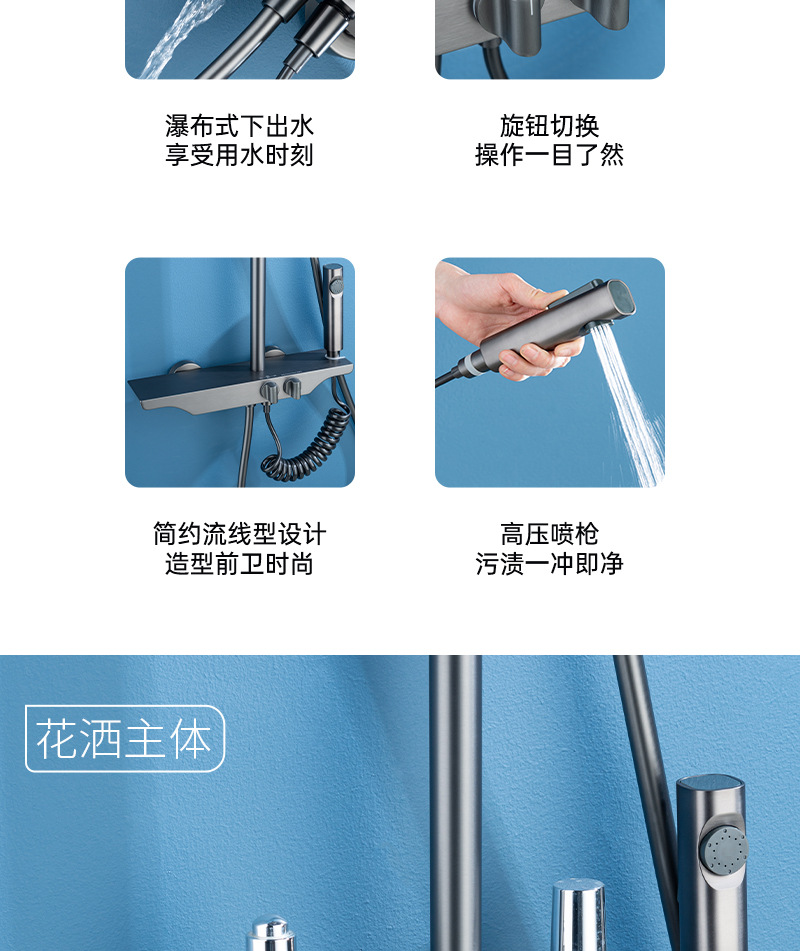 瀑布式下出水
享受用水时刻

旋钮切换
操作一目了然

简约流线型设计
造型前卫时尚

高压喷枪
污渍一冲即净

花洒主体