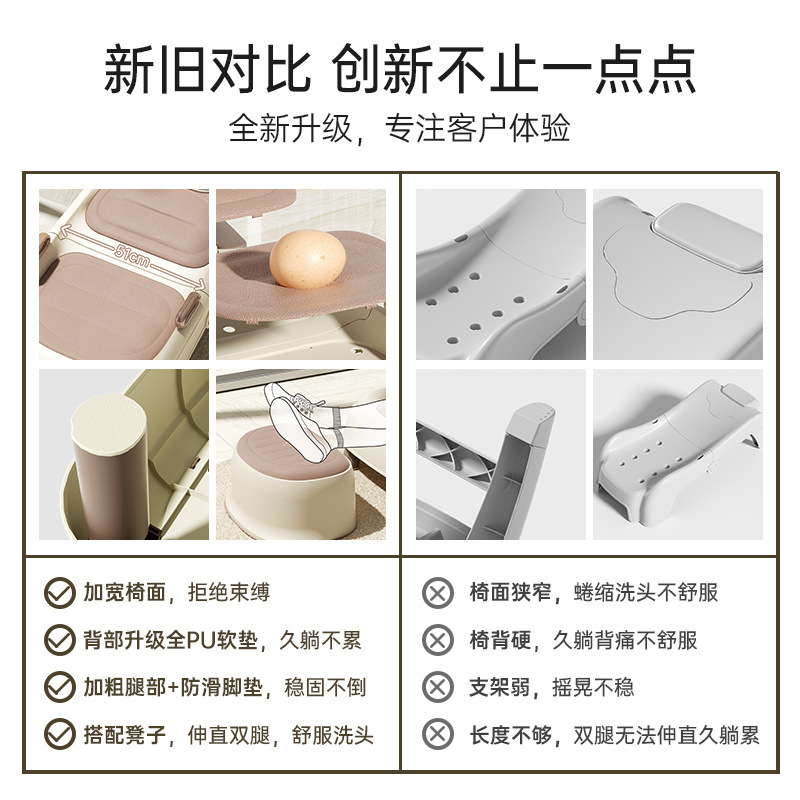 新旧对比 创新不止一点点

全新升级，专注客户体验

51cm

加宽椅面，拒绝束缚

背部升级全PU软垫，久躺不累

加粗腿部+防滑脚垫，稳固不倒

搭配凳子，伸直双腿，舒服洗头

椅面狭窄，蜷缩洗头不舒服

椅背硬，久躺背痛不舒服

支架弱，摇晃不稳

长度不够，双腿无法伸直久躺累