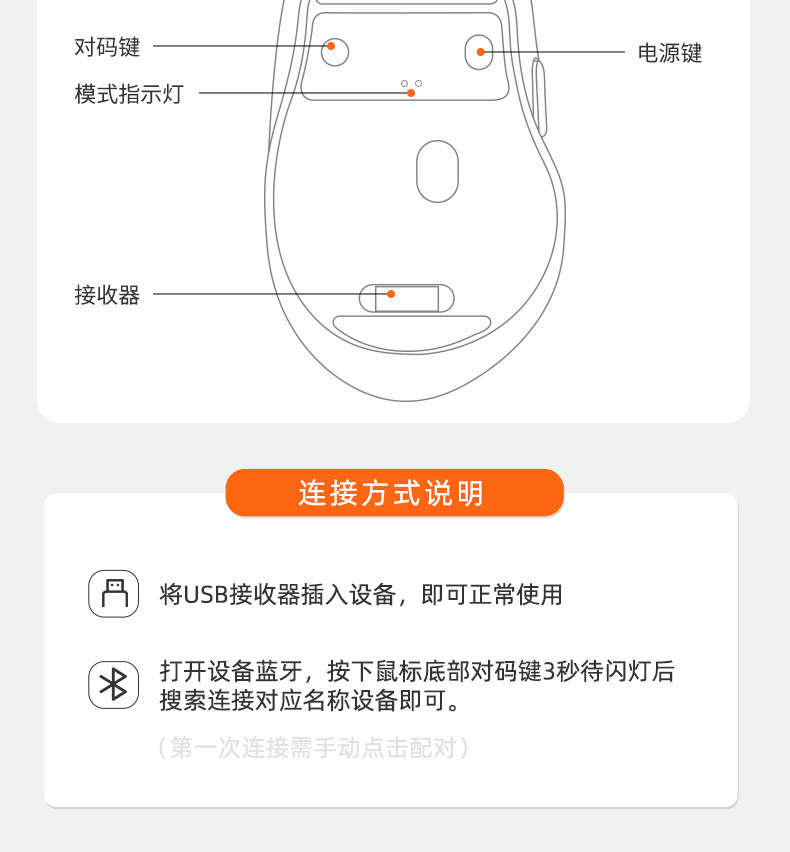 对码键

电源键

模式指示灯

接收器

连接方式说明

将USB接收器插入设备，即可正常使用

打开设备蓝牙，按下鼠标底部对码键3秒待闪灯后搜索连接对应名称设备即可。

（第一次连接需手动点击配对）