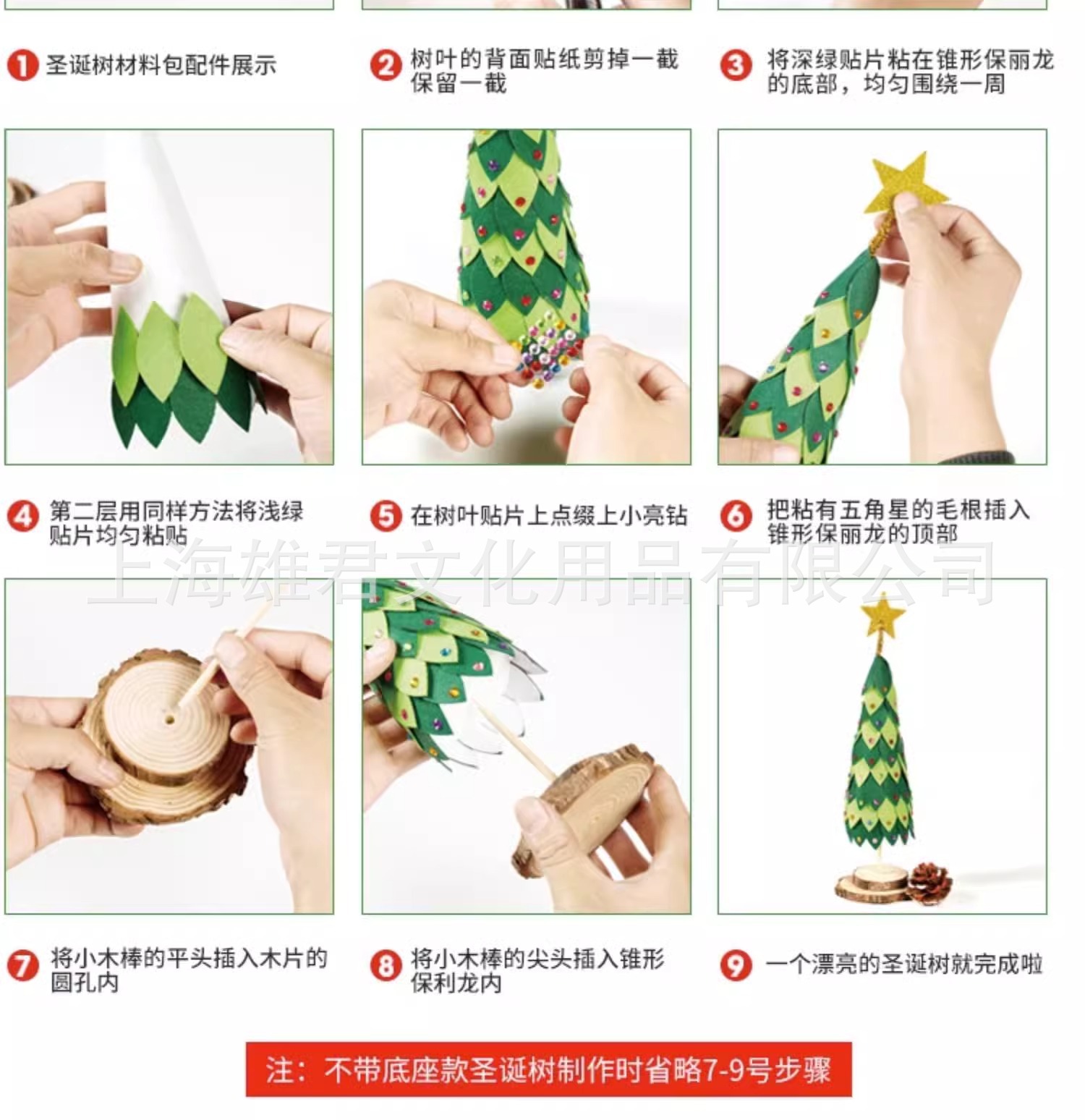 1 圣诞树材料包配件展示

2 树叶的背面贴纸剪掉一截保留一截

3 将深绿贴片粘在锥形保丽龙的底部，均匀围绕一周

4 第二层用同样方法将浅绿贴片均匀粘贴

5 在树叶贴片上点缀上小亮钻

6 把粘有五角星的毛根插入锥形保丽龙的顶部

上海雄君文化用品有限公司

7 将小木棒的平头插入木片的圆孔内

8 将小木棒的尖头插入锥形保利龙内

9 一个漂亮的圣诞树就完成啦

注：不带底座款圣诞树制作时省略7-9号步骤