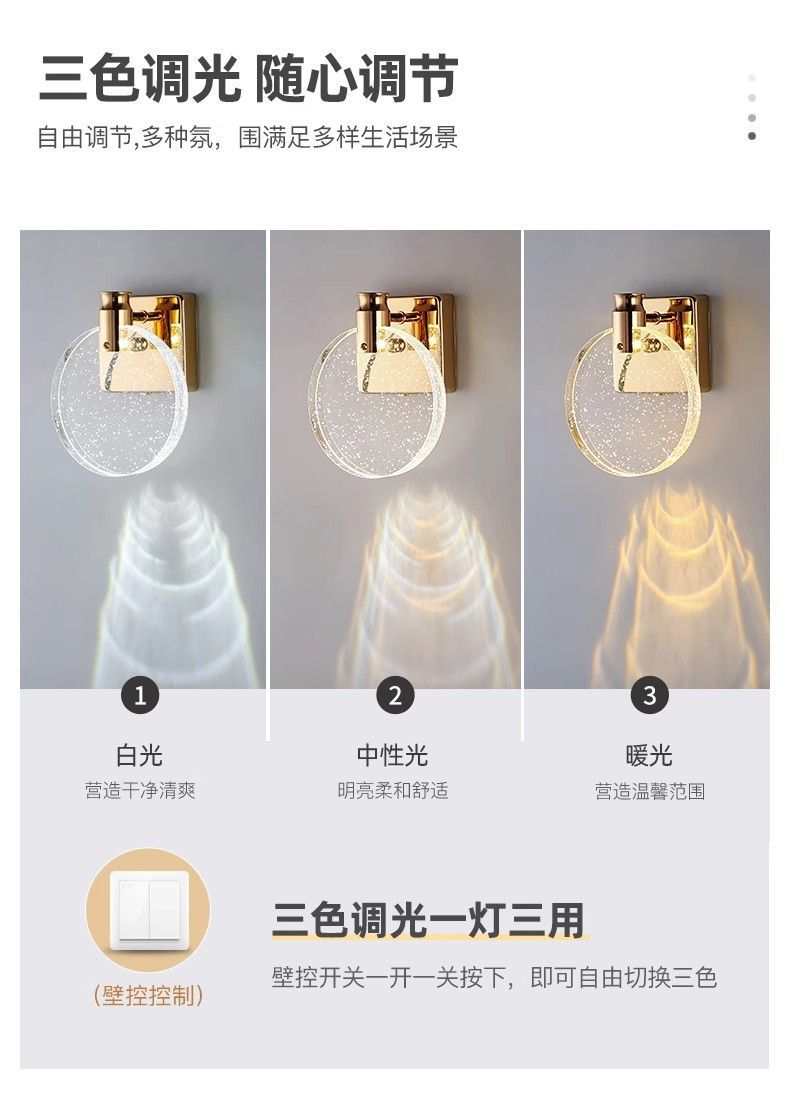 三色调光 随心调节

自由调节,多种氛，围满足多样生活场景

1

白光

营造干净清爽

2

中性光

明亮柔和舒适

3

暖光

营造温馨范围

(壁控控制)

三色调光一灯三用

壁控开关一开一关按下，即可自由切换三色