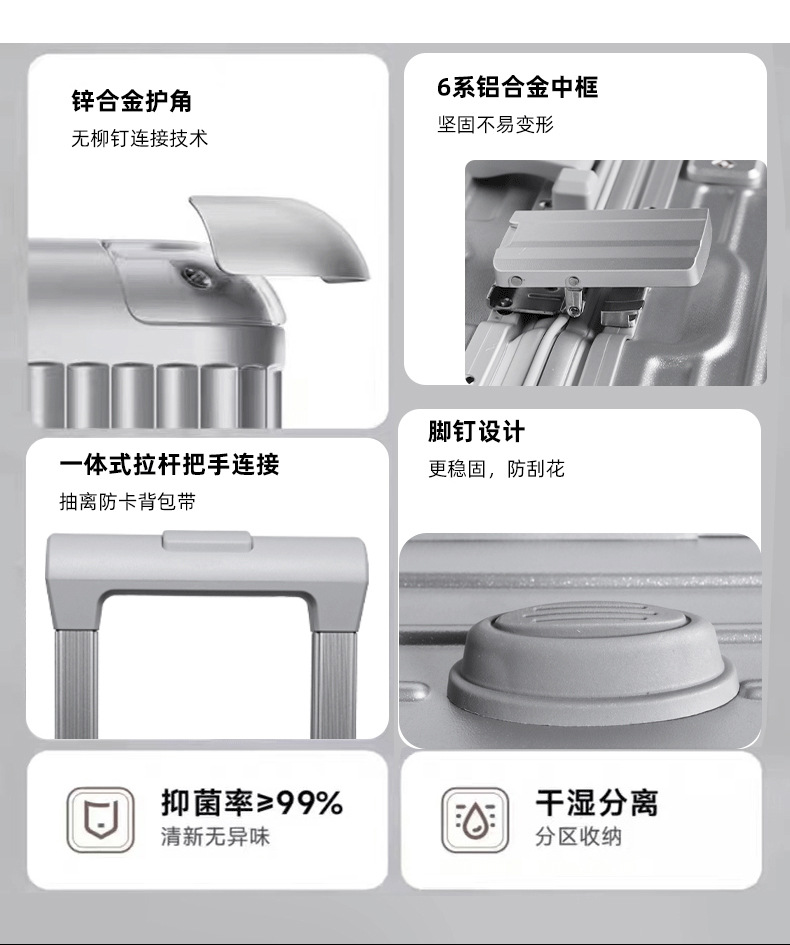 锌合金护角
无柳钉连接技术

6系铝合金中框
坚固不易变形

一体式拉杆把手连接
抽离防卡背包带

脚钉设计
更稳固，防刮花

抑菌率≥99%
清新无异味

干湿分离
分区收纳