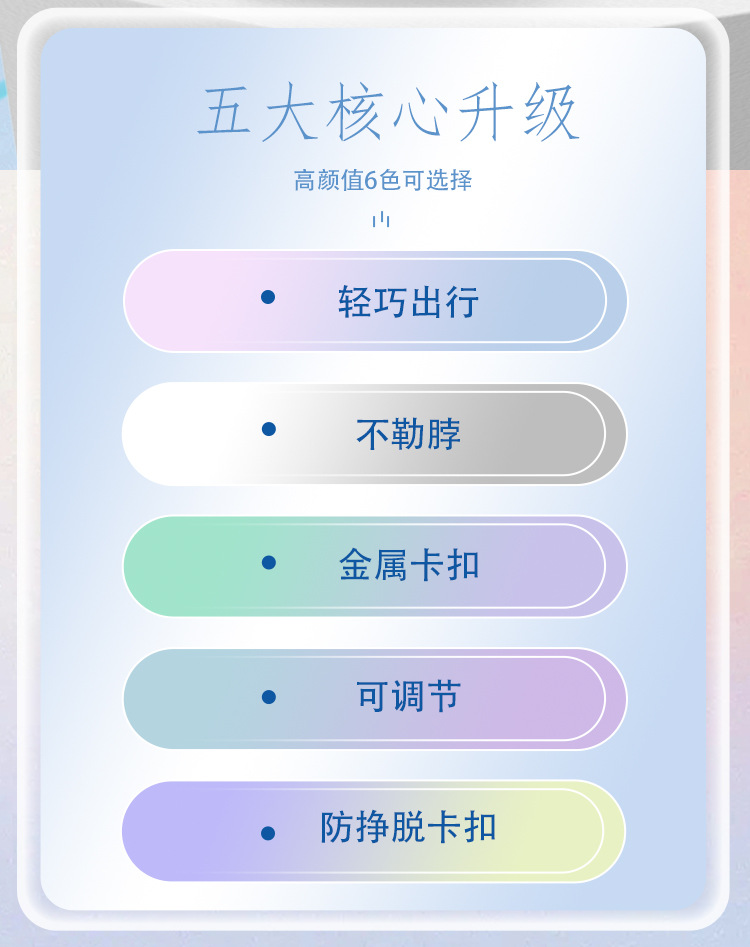 五大核心升级

高颜值6色可选择

• 轻巧出行

• 不勒脖

• 金属卡扣

• 可调节

• 防挣脱卡扣