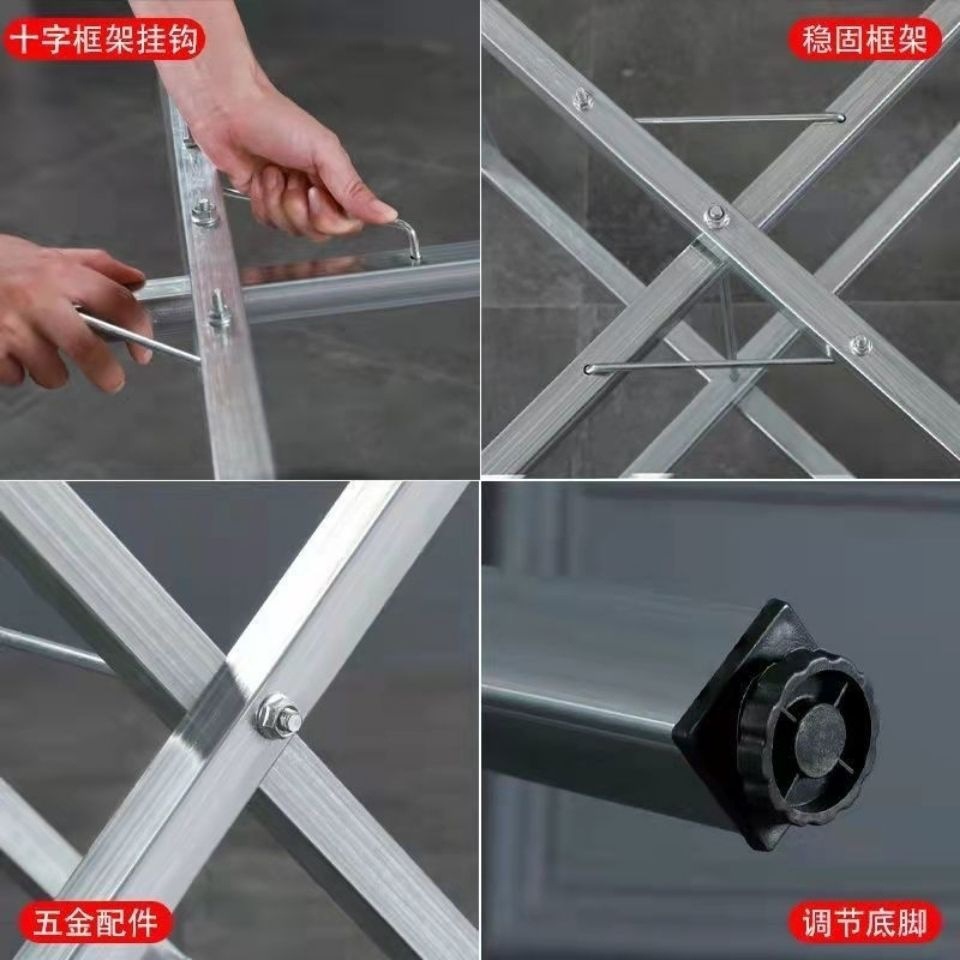 十字框架挂钩

稳固框架

五金配件

调节底脚