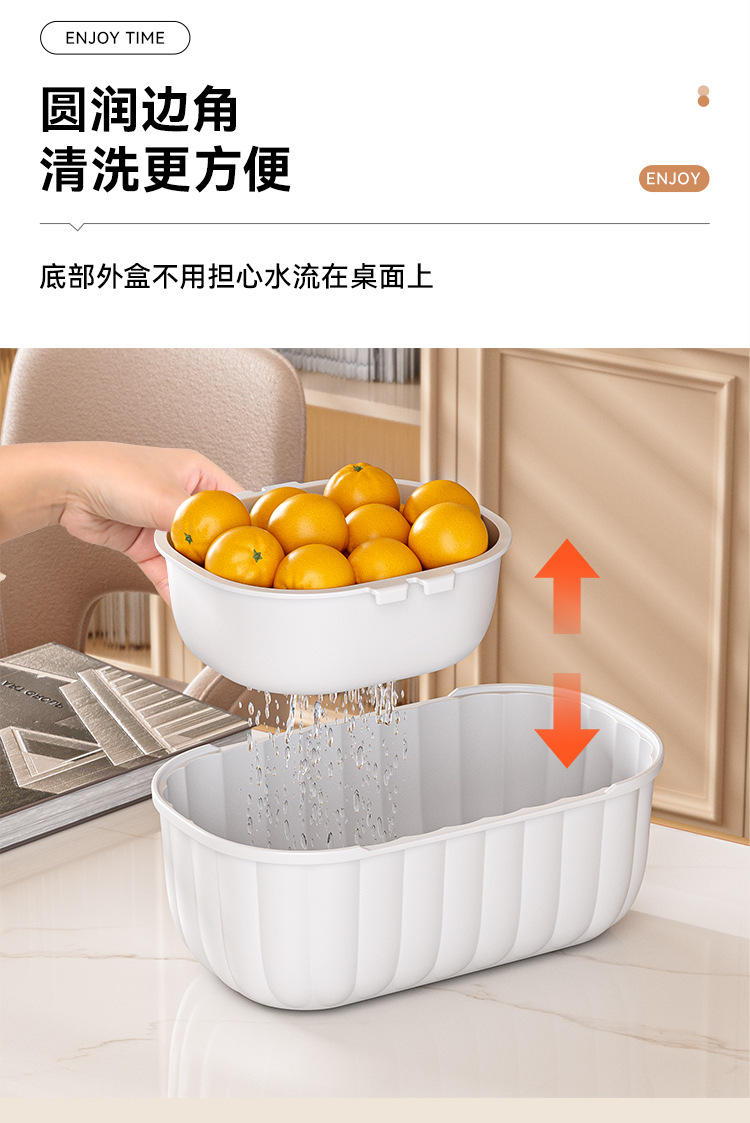 ENJOY TIME

圆润边角
清洗更方便

ENJOY

底部外盒不用担心水流在桌面上