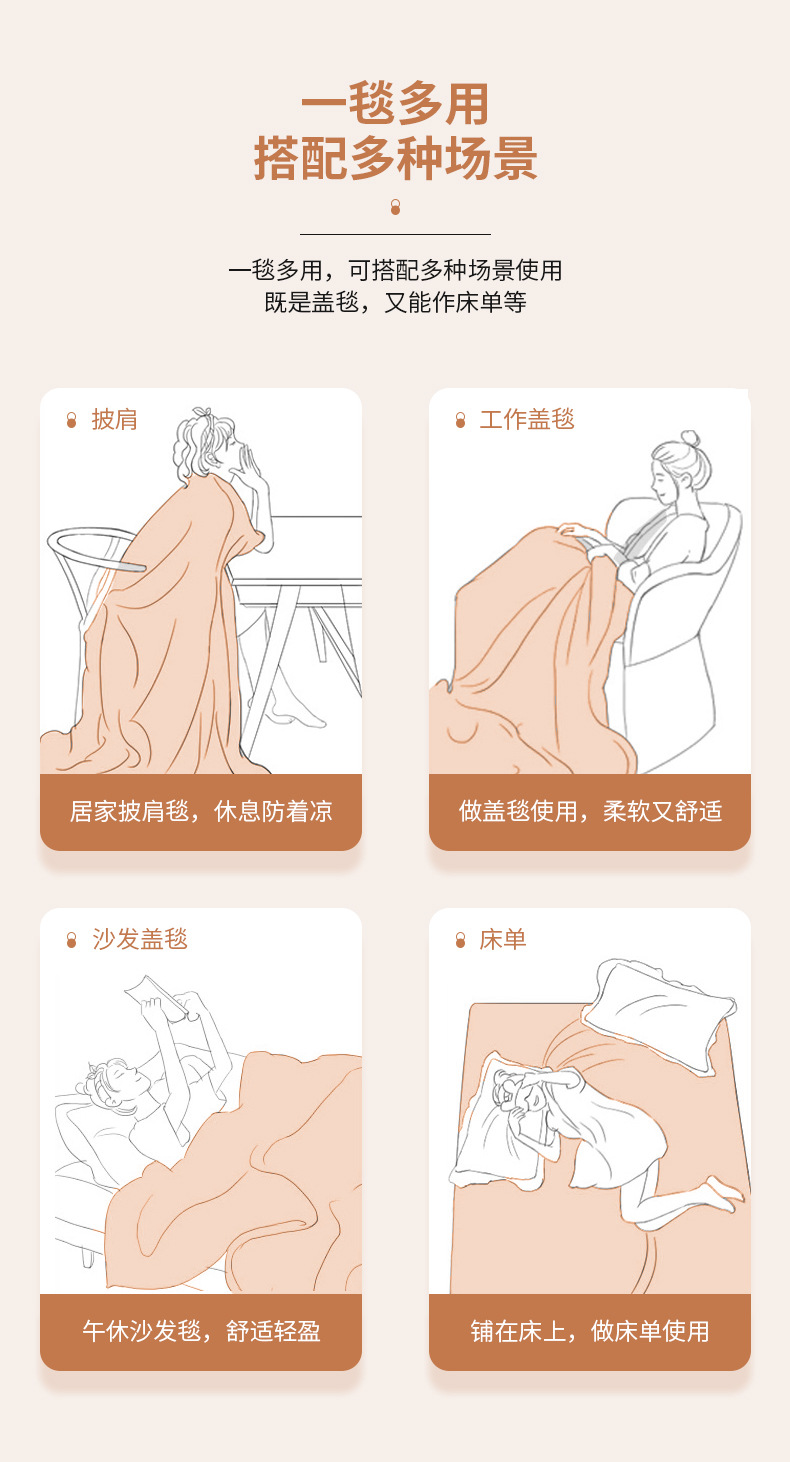 一毯多用
搭配多种场景

一毯多用，可搭配多种场景使用
既是盖毯，又能作床单等

披肩

居家披肩毯，休息防着凉

工作盖毯

做盖毯使用，柔软又舒适

沙发盖毯

午休沙发毯，舒适轻盈

床单

铺在床上，做床单使用