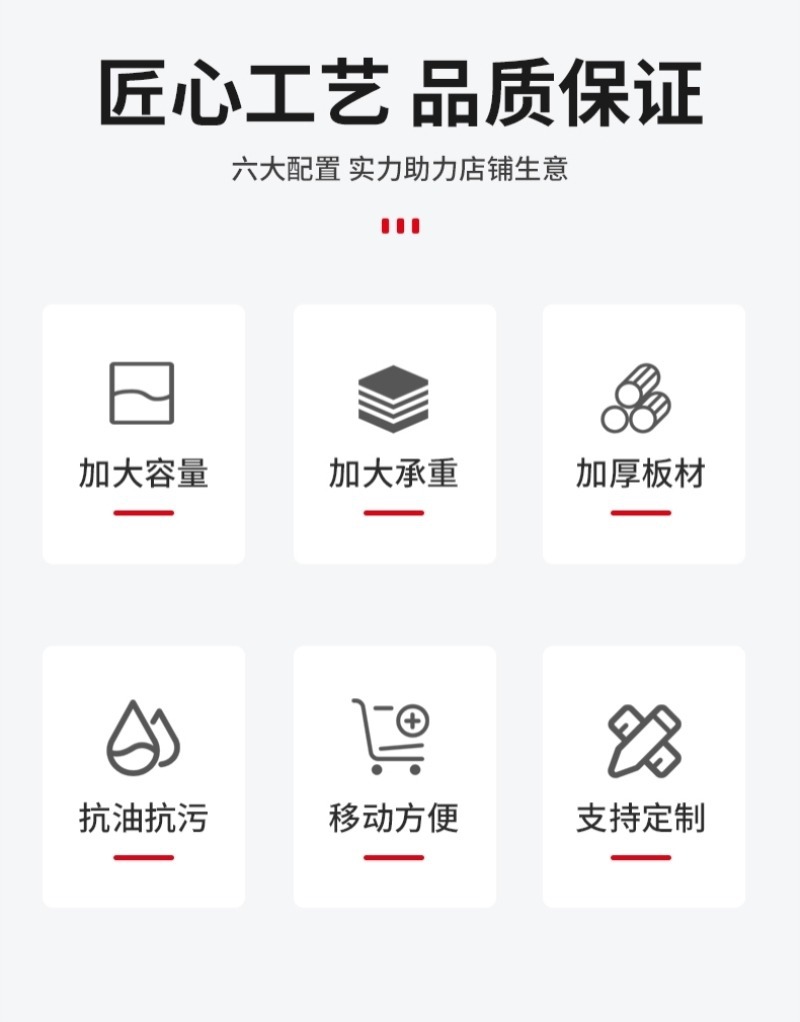 匠心工艺 品质保证

六大配置 实力助力店铺生意

加大容量

加大承重

加厚板材

抗油抗污

移动方便

支持定制