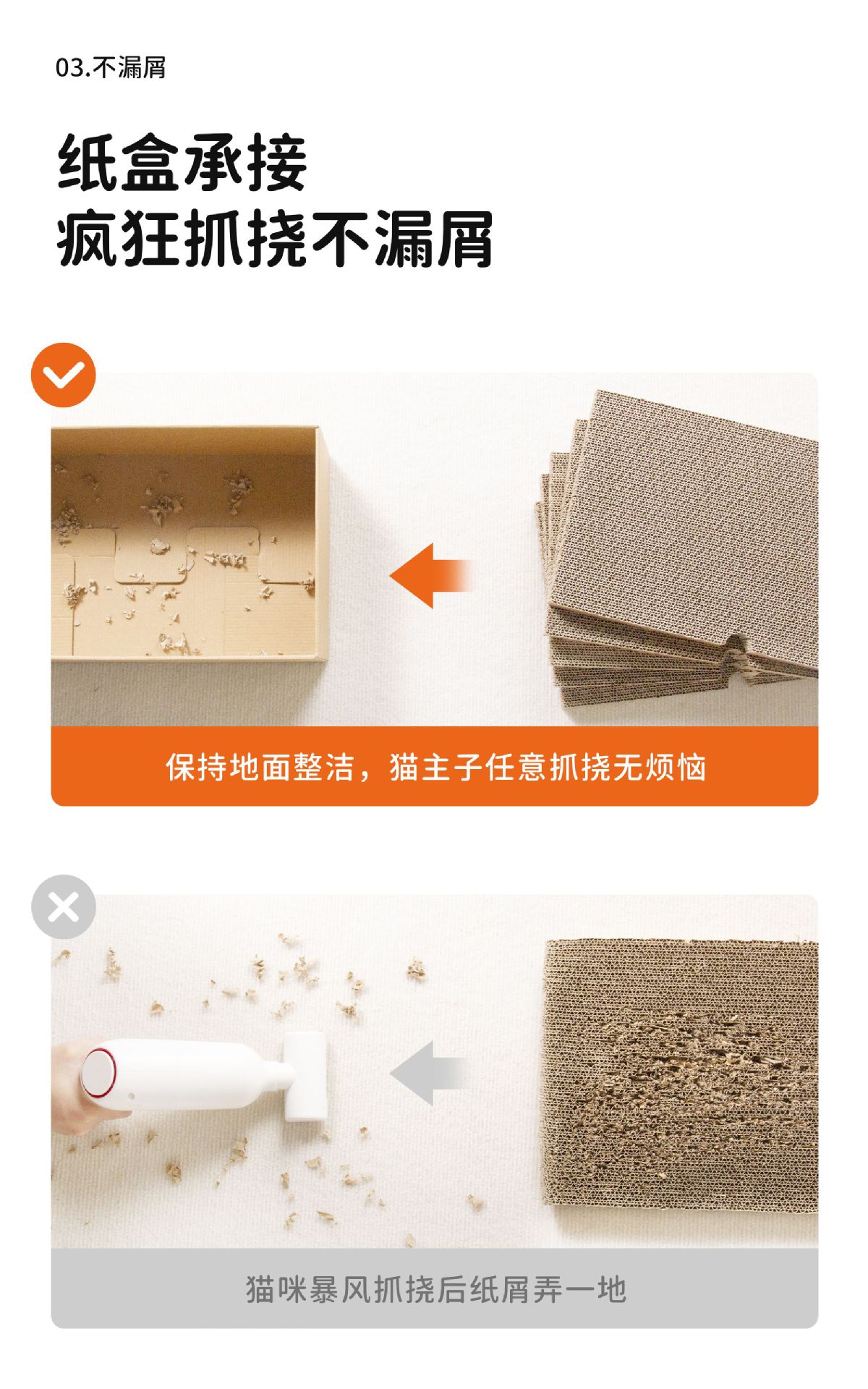 03.不漏屑

纸盒承接
疯狂抓挠不漏屑

保持地面整洁，猫主子任意抓挠无烦恼

猫咪暴风抓挠后纸屑弄一地