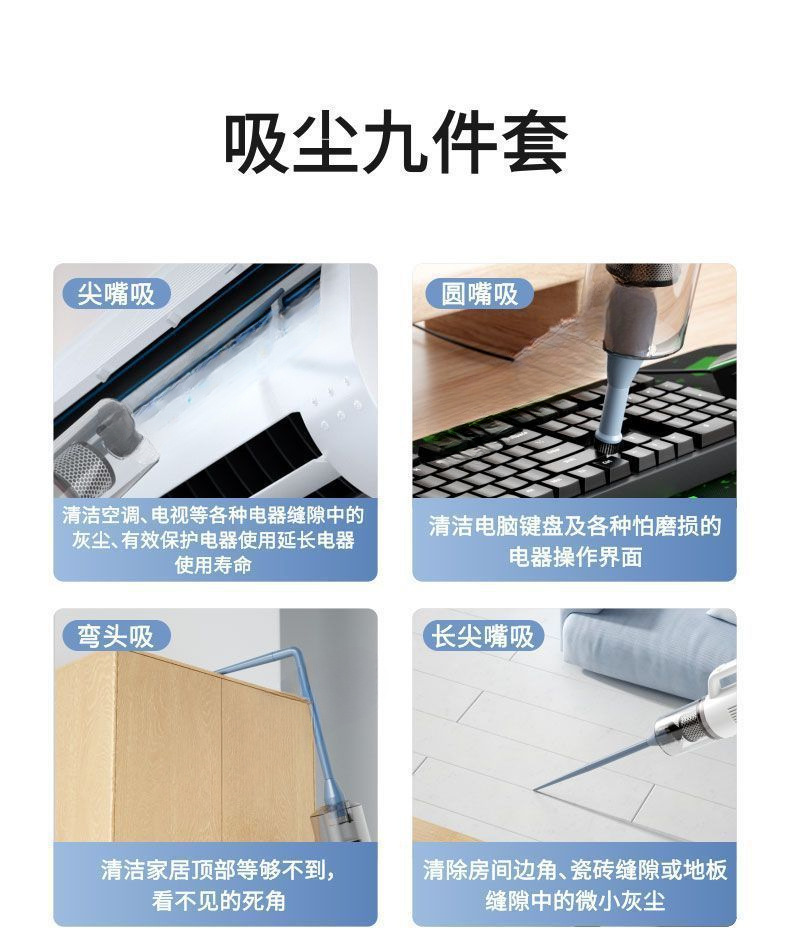 吸尘九件套

尖嘴吸

清洁空调、电视等各种电器缝隙中的灰尘、有效保护电器使用延长电器使用寿命

圆嘴吸

清洁电脑键盘及各种怕磨损的电器操作界面

弯头吸

清洁家居顶部等够不到，看不见的死角

长尖嘴吸

清除房间边角、瓷砖缝隙或地板缝隙中的微小灰尘