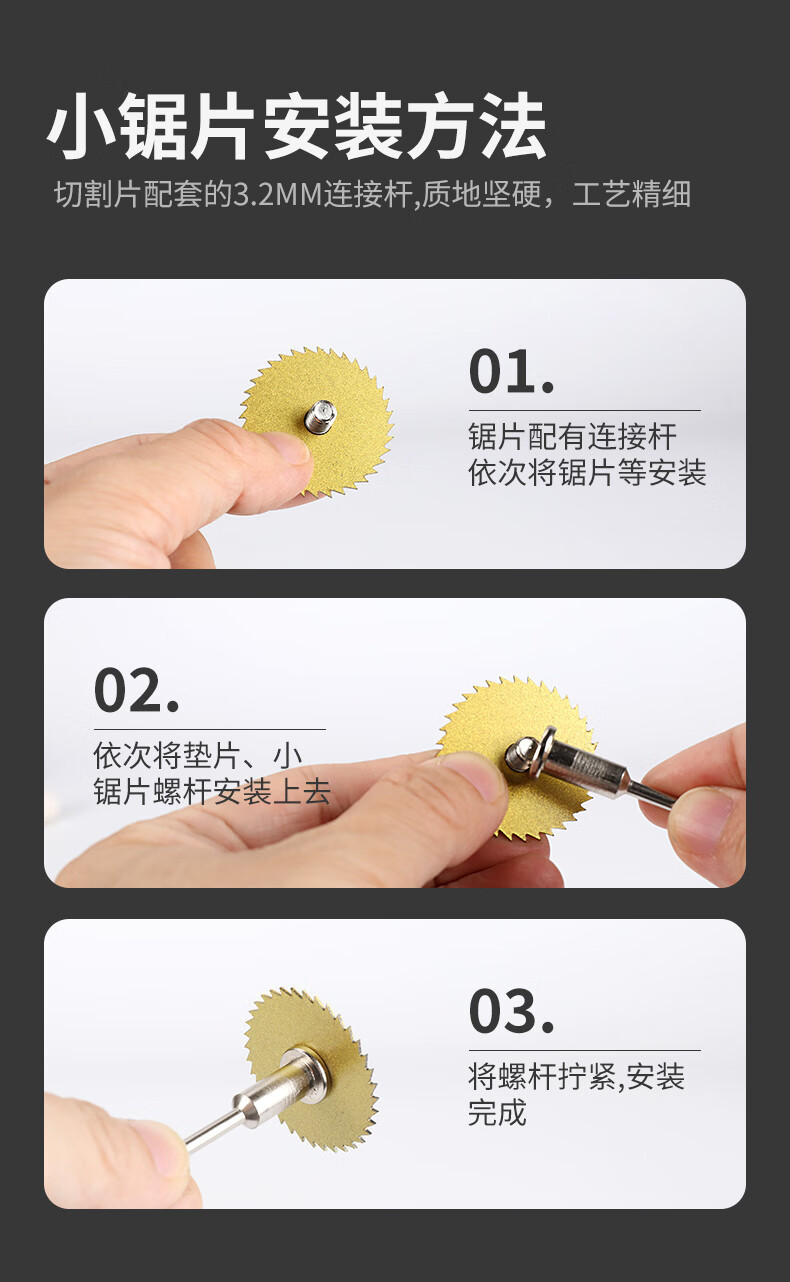 小锯片安装方法

切割片配套的3.2MM连接杆,质地坚硬，工艺精细

01.

锯片配有连接杆
依次将锯片等安装

02.

依次将垫片、小
锯片螺杆安装上去

03.

将螺杆拧紧,安装
完成