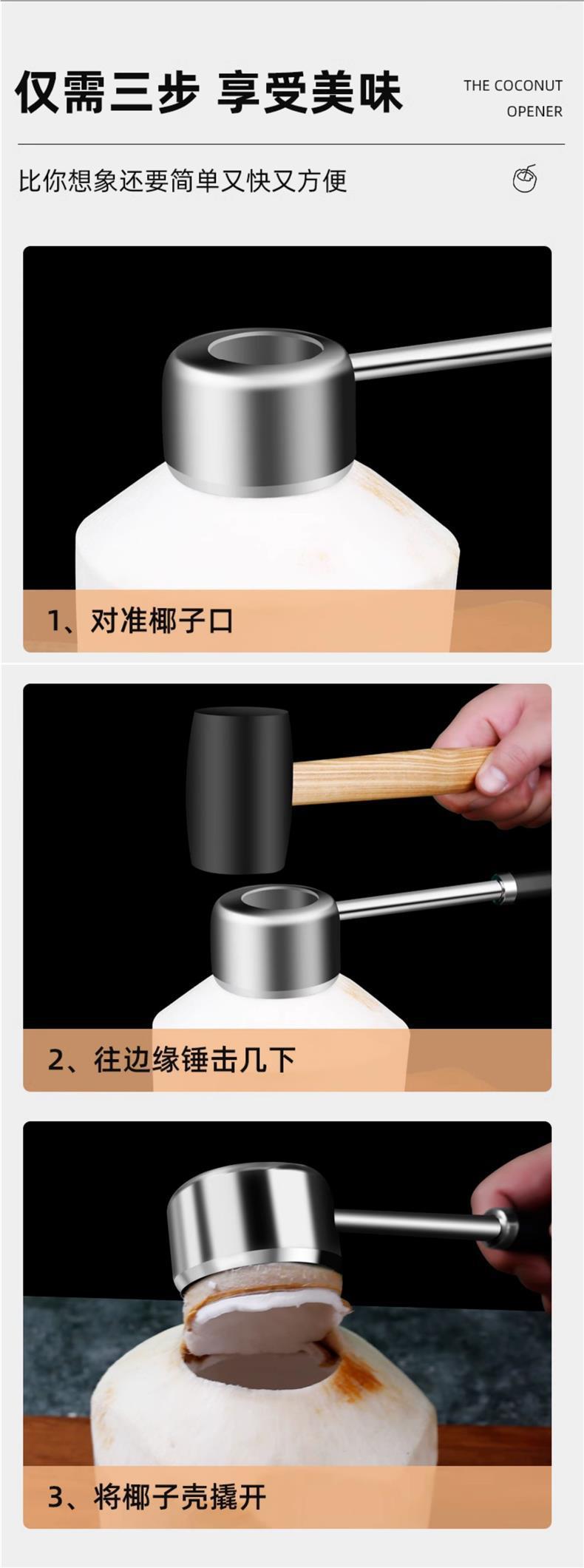 仅需三步 享受美味

THE COCONUT OPENER

比你想象还要简单又快又方便

1、对准椰子口

2、往边缘锤击几下

3、将椰子壳撬开