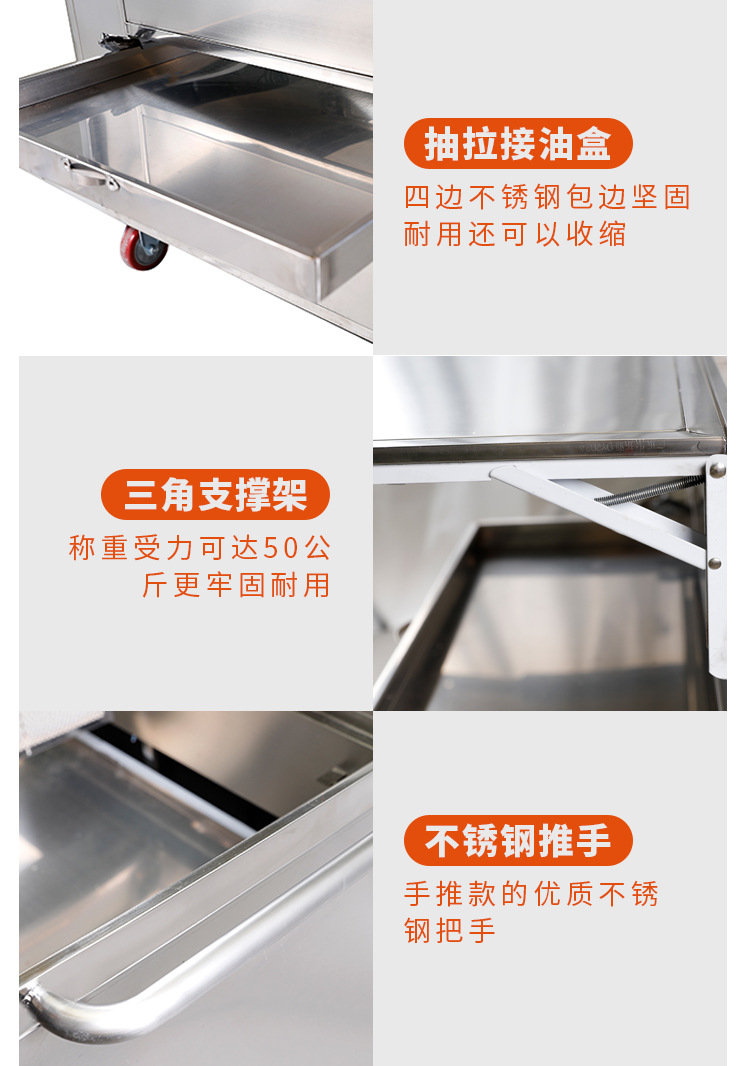 抽拉接油盒

四边不锈钢包边坚固耐用还可以收缩

三角支撑架

称重受力可达50公斤更牢固耐用

不锈钢推手

手推款的优质不锈钢把手