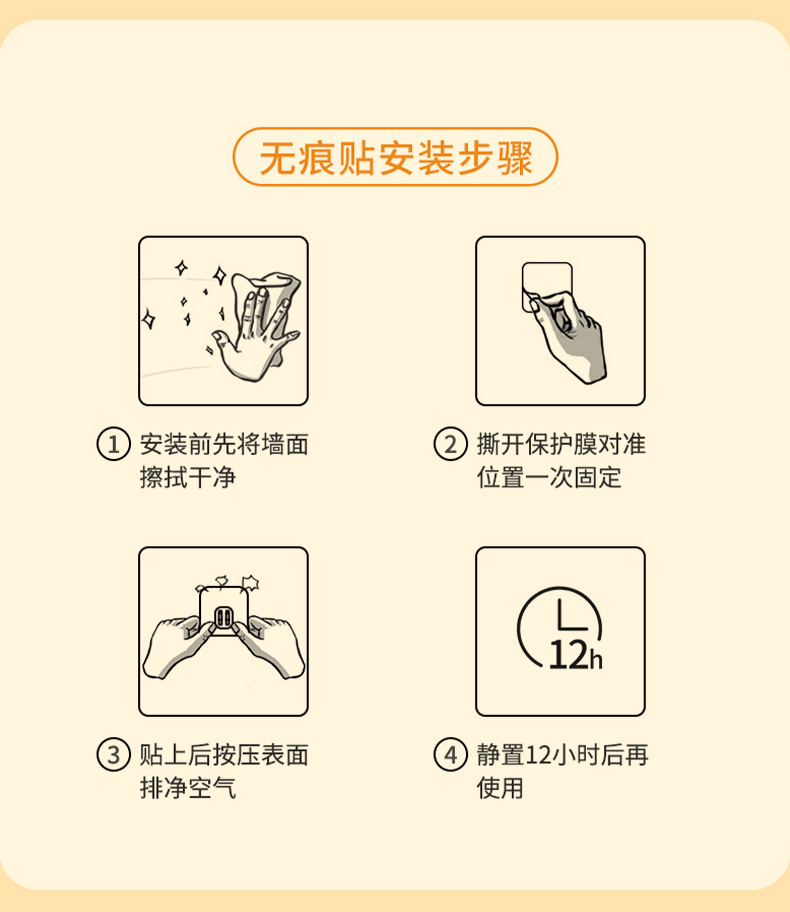 无痕贴安装步骤

① 安装前先将墙面擦拭干净

② 撕开保护膜对准位置一次固定

③ 贴上后按压表面排净空气

12h

④ 静置12小时后再使用