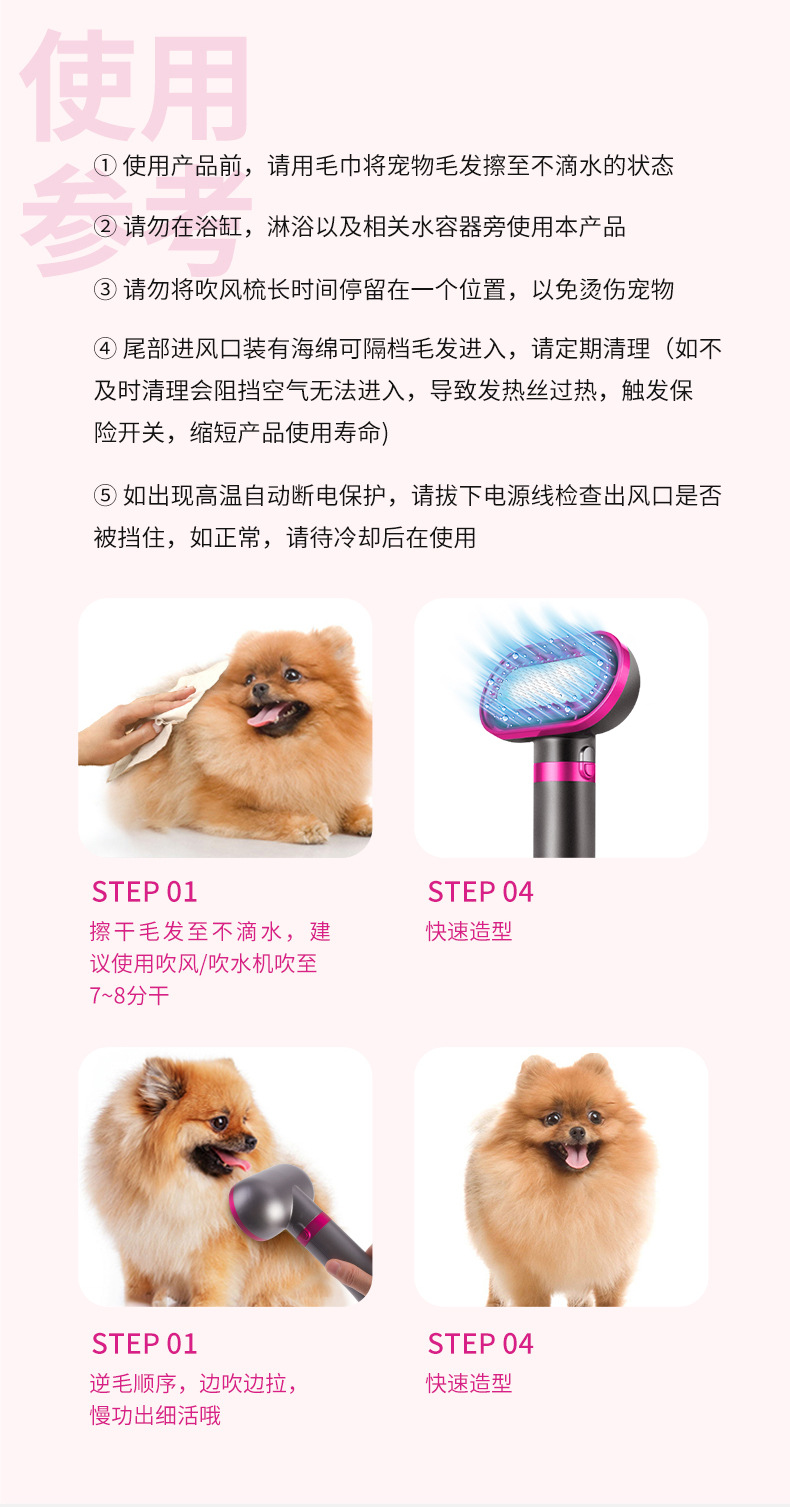 使用参考

① 使用产品前，请用毛巾将宠物毛发擦至不滴水的状态

② 请勿在浴缸，淋浴以及相关水容器旁使用本产品

③ 请勿将吹风梳长时间停留在一个位置，以免烫伤宠物

④ 尾部进风口装有海绵可隔档毛发进入，请定期清理（如不及时清理会阻挡空气无法进入，导致发热丝过热，触发保险开关，缩短产品使用寿命)

⑤ 如出现高温自动断电保护，请拔下电源线检查出风口是否被挡住，如正常，请待冷却后在使用

STEP 01
擦干毛发至不滴水，建议使用吹风/吹水机吹至7~8分干

STEP 04
快速造型

STEP 01
逆毛顺序，边吹边拉，慢功出细活哦

STEP 04
快速造型