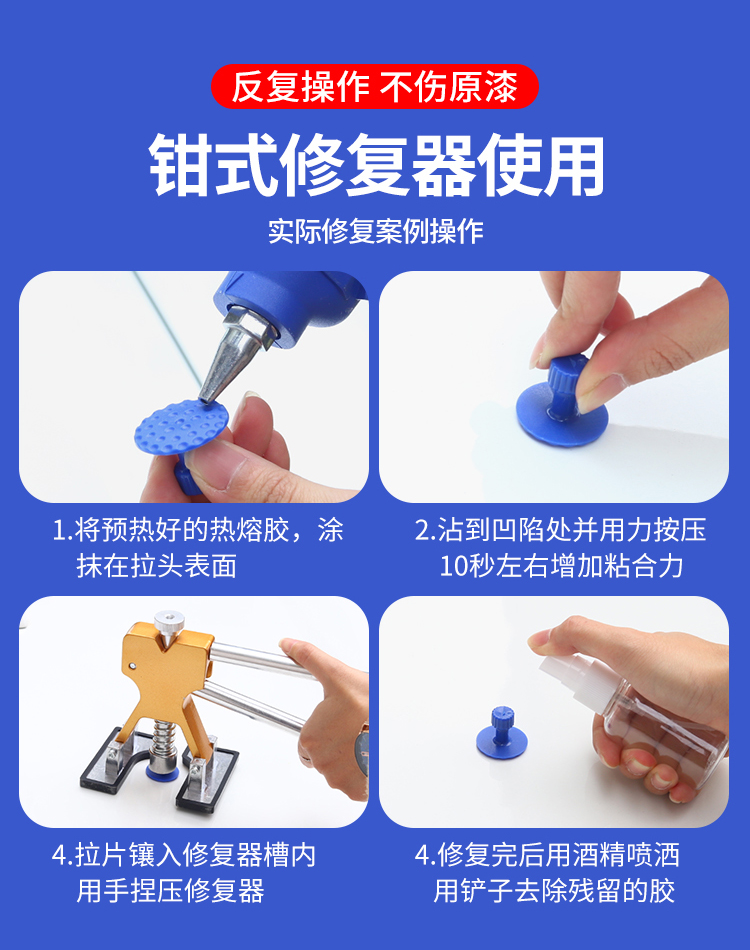 反复操作 不伤原漆

钳式修复器使用

实际修复案例操作

1.将预热好的热熔胶，涂抹在拉头表面

2.沾到凹陷处并用力按压10秒左右增加粘合力

4.拉片镶入修复器槽内用手捏压修复器

4.修复完后用酒精喷洒用铲子去除残留的胶