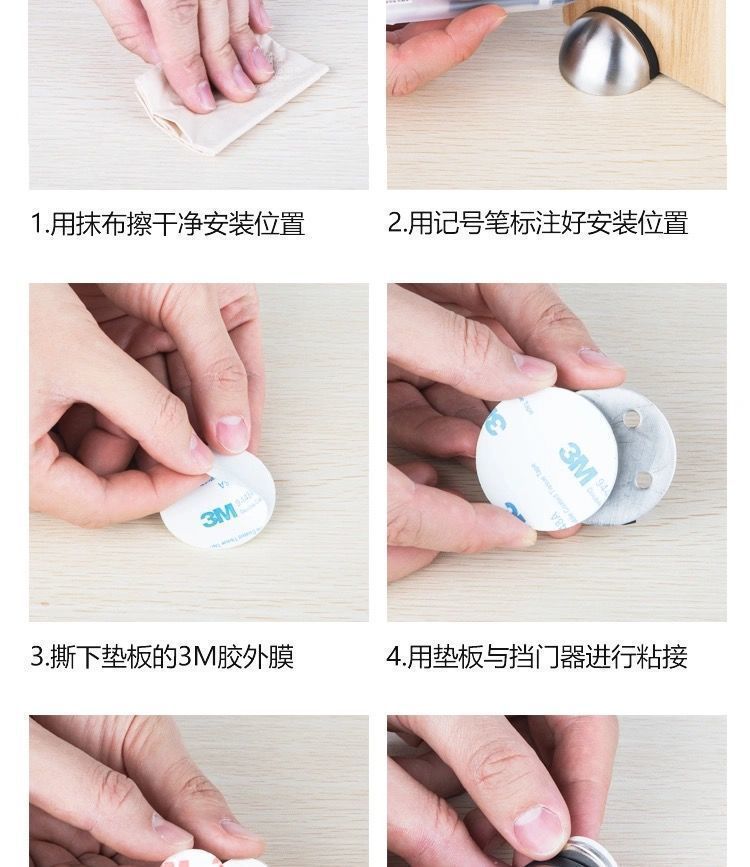 1.用抹布擦干净安装位置

2.用记号笔标注好安装位置

3M

3M

3.撕下垫板的3M胶外膜

4.用垫板与挡门器进行粘接