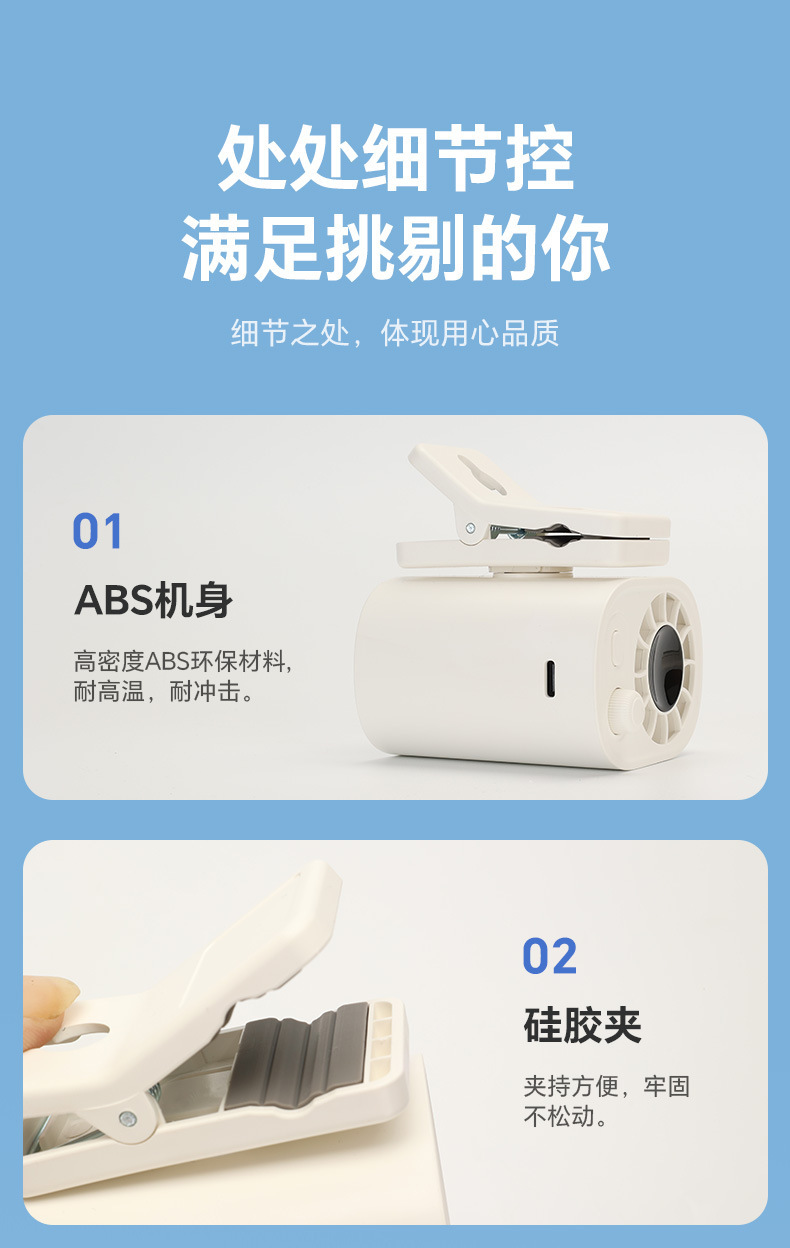 处处细节控
满足挑剔的你

细节之处，体现用心品质

01

ABS机身

高密度ABS环保材料，耐高温，耐冲击。

02

硅胶夹

夹持方便，牢固不松动。